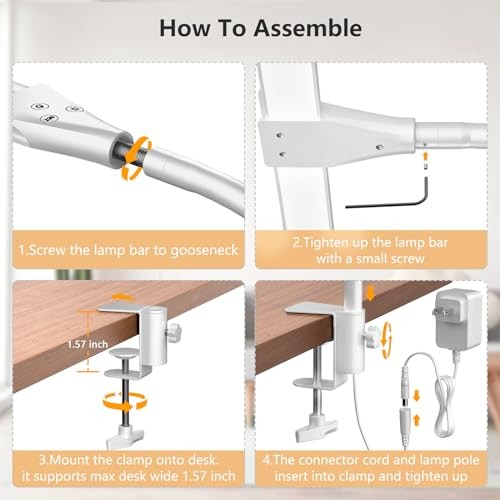 How To Assemble

1.Screw the lamp bar to gooseneck

2.Tighten up the lamp bar with a small screw

1.57 inch

3.Mount the clamp onto desk. it supports max desk wide 1.57 inch

4.The connector cord and lamp pole insert into clamp and tighten up