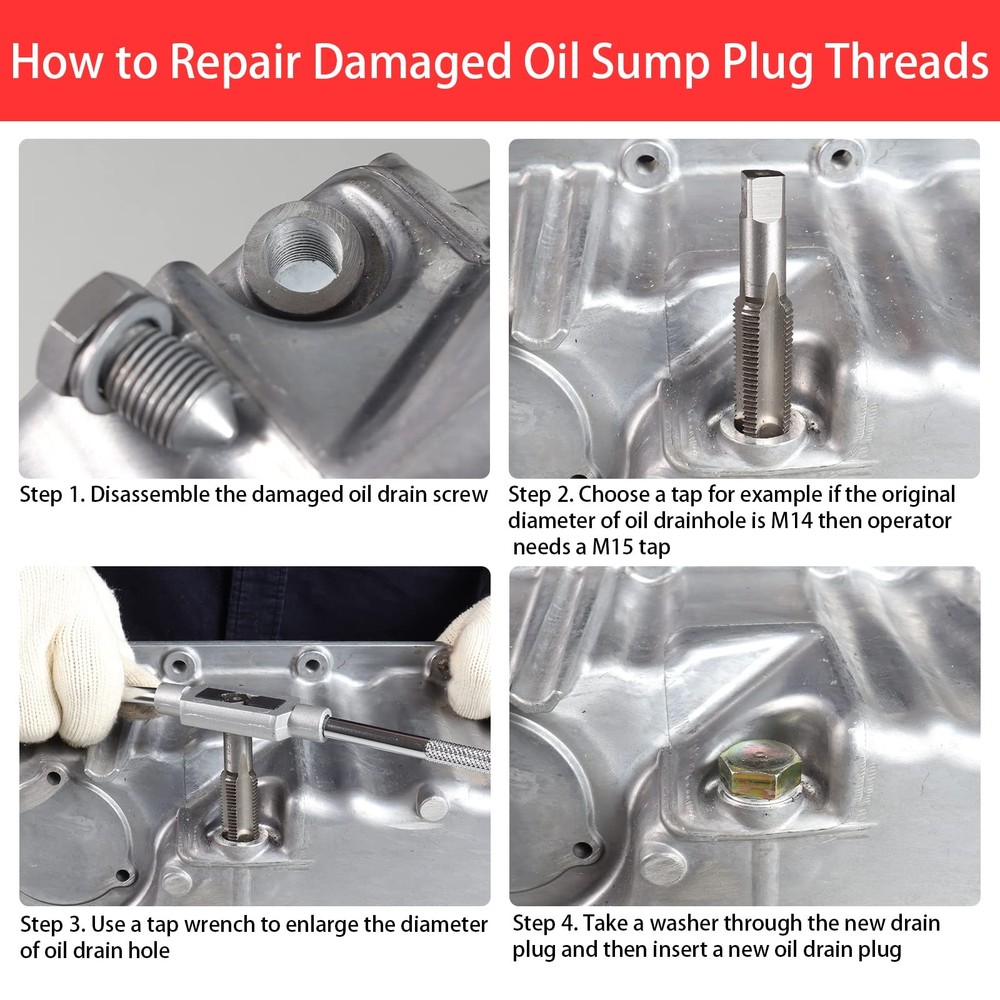 How to Repair Damaged Oil Sump Plug Threads

Step 1. Disassemble the damaged oil drain screw

Step 2. Choose a tap for example if the original diameter of oil drainhole is M14 then operator needs a M15 tap

Step 3. Use a tap wrench to enlarge the diameter of oil drain hole

Step 4. Take a washer through the new drain plug and then insert a new oil drain plug