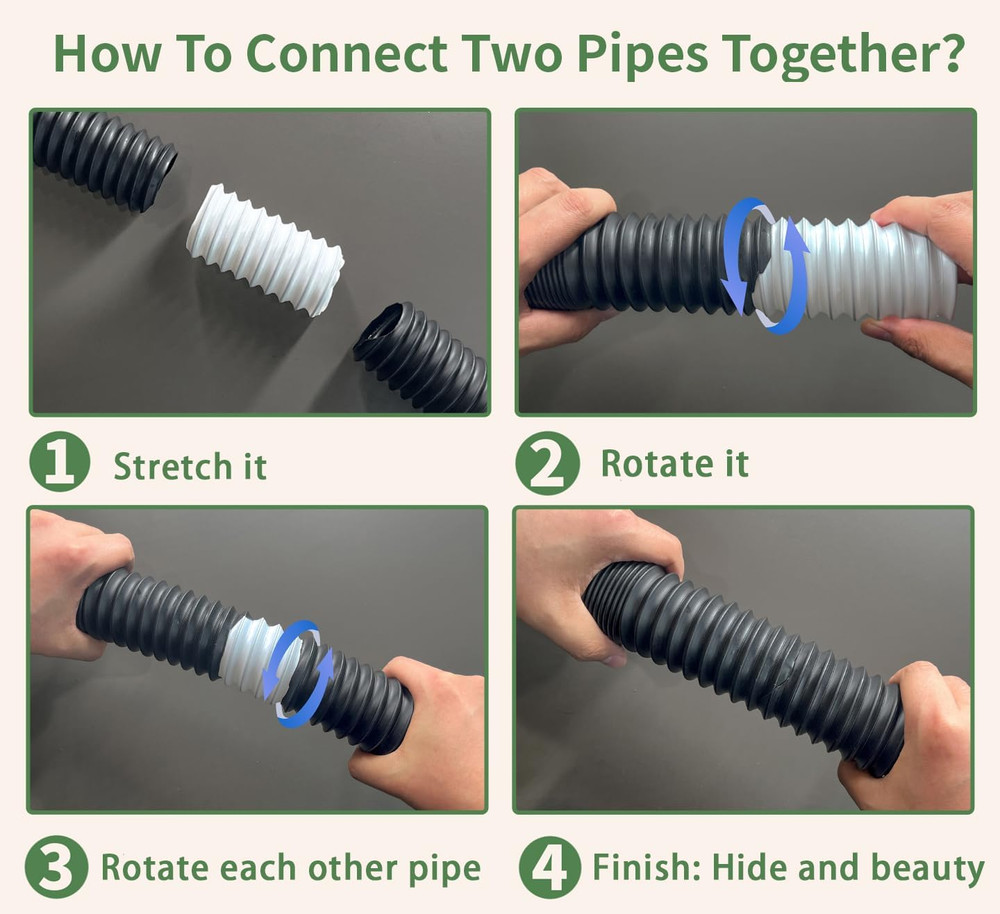 How To Connect Two Pipes Together?

1 Stretch it

2 Rotate it

3 Rotate each other pipe

4 Finish: Hide and beauty