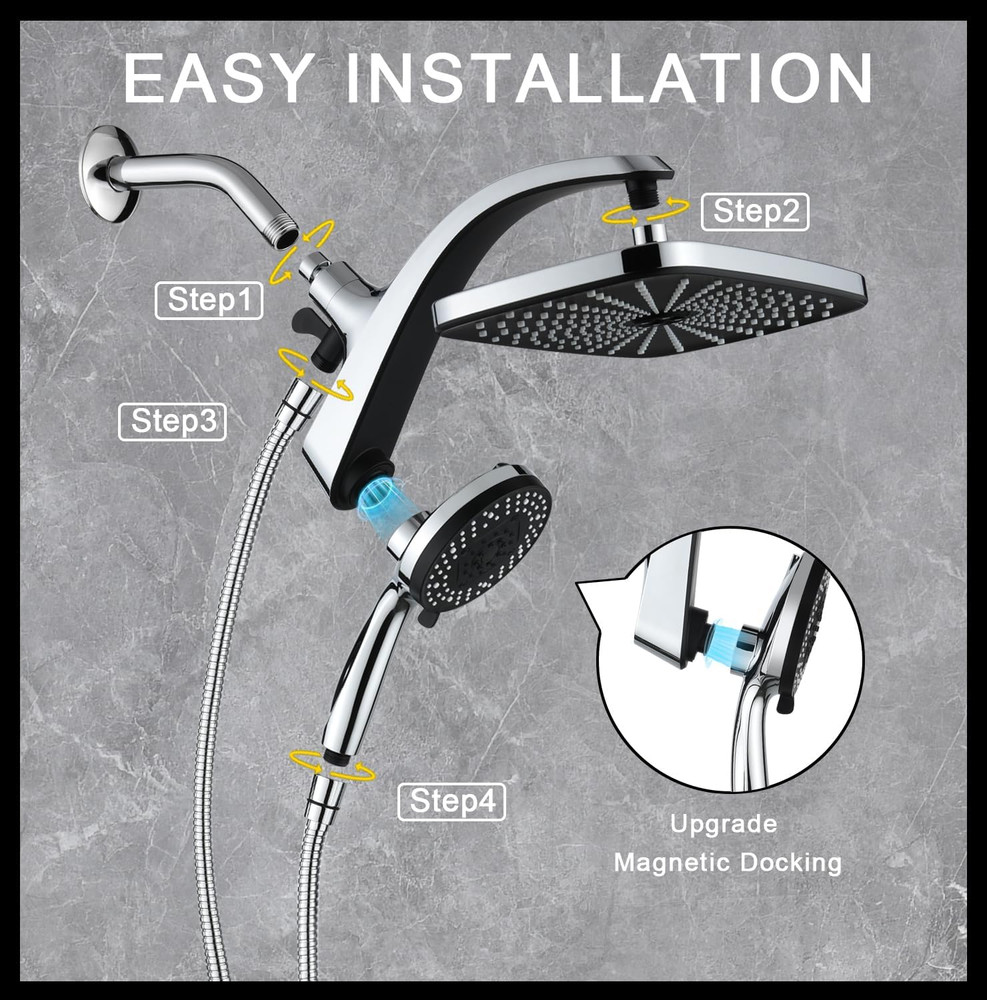 EASY INSTALLATION

Step2

Step1

Step3

Step4

Upgrade
Magnetic Docking