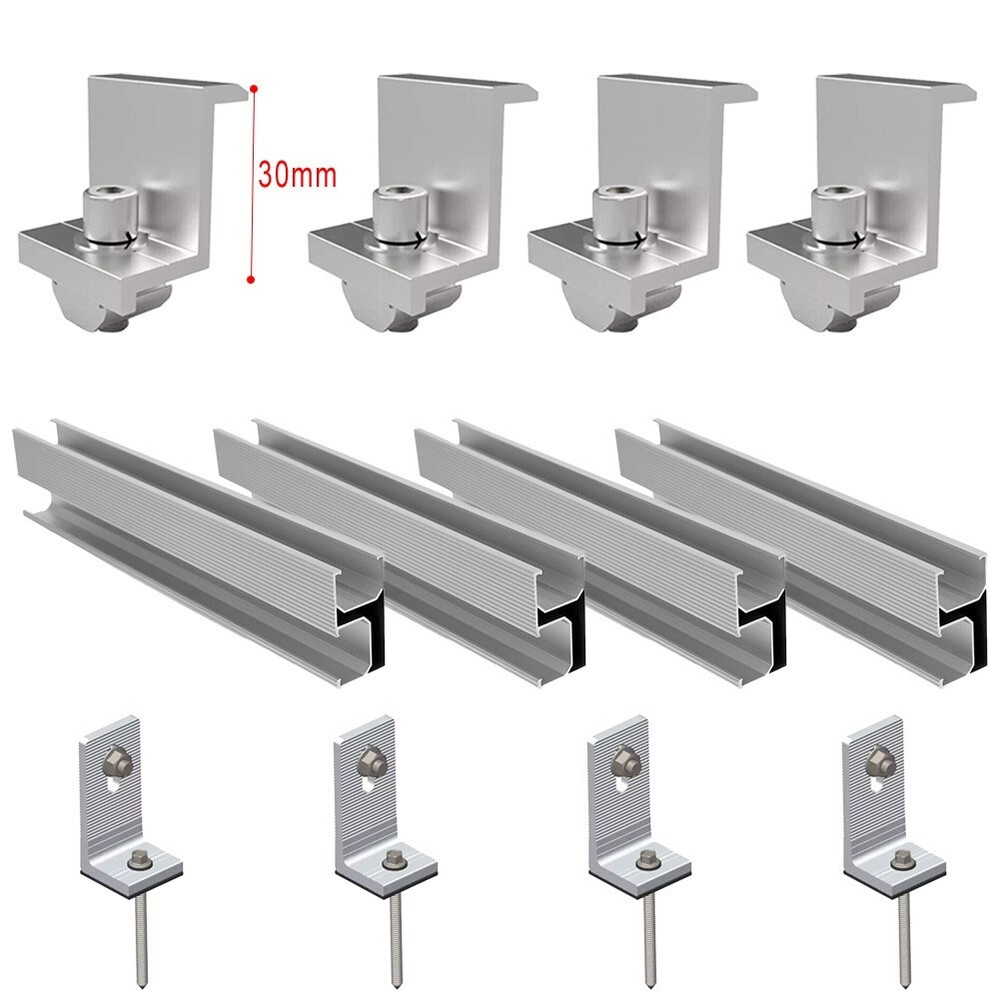 30mm