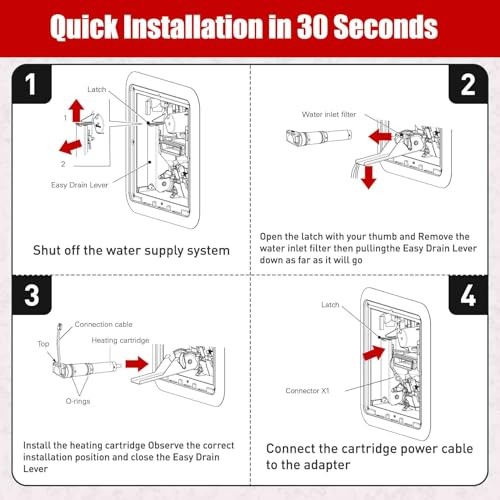 Quick Installation in 30 Seconds

1

Latch

1

2

Easy Drain Lever

Shut off the water supply system

2

Water inlet filter

Open the latch with your thumb and Remove the water inlet filter then pullingthe Easy Drain Lever down as far as it will go

3

Connection cable

Top

Heating cartridge

O-rings

Install the heating cartridge Observe the correct installation position and close the Easy Drain Lever

4

Latch

Connector X1

Connect the cartridge power cable to the adapter