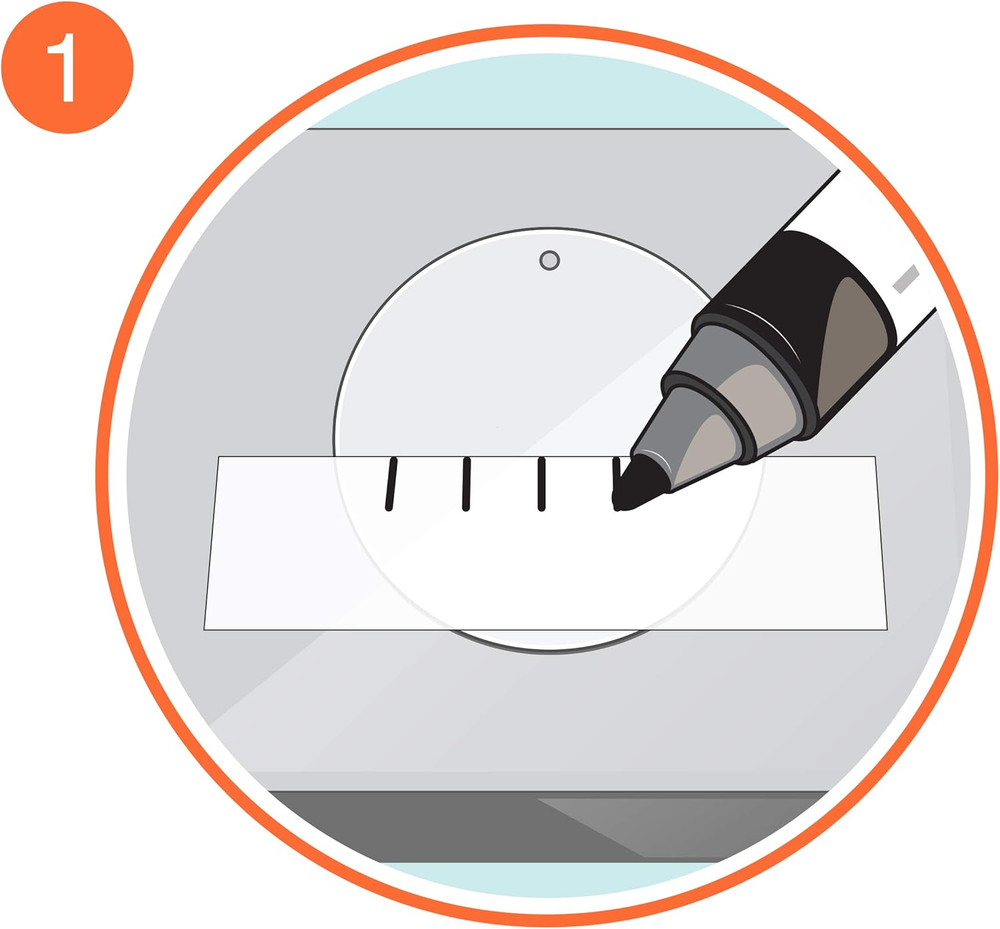 1