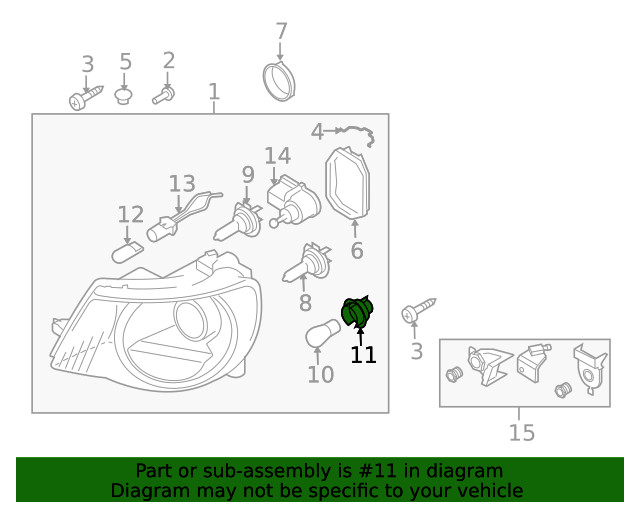 7
3
5
2
1
4
14
13
9
12
6
8
11
3
10
15

Part or sub-assembly is #11 in diagram
Diagram may not be specific to your vehicle