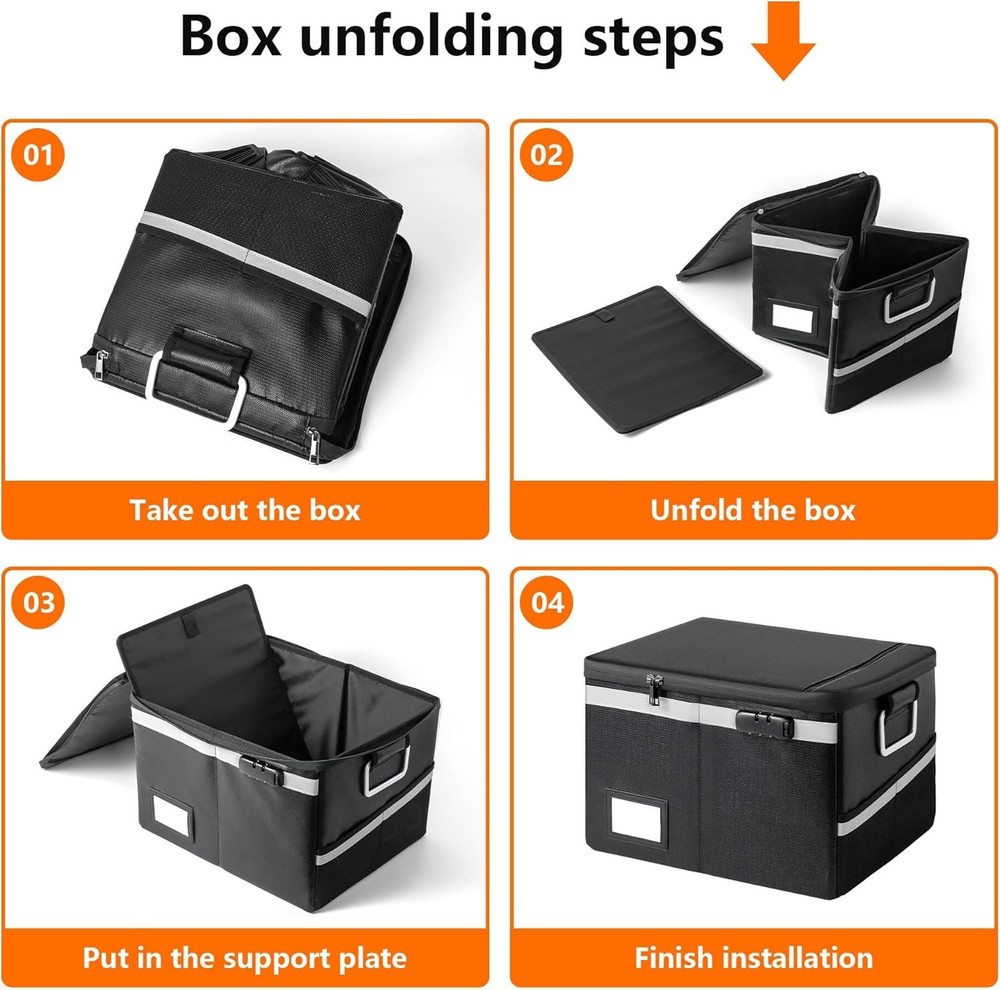 Box unfolding steps

01

Take out the box

02

Unfold the box

03

Put in the support plate

04

Finish installation