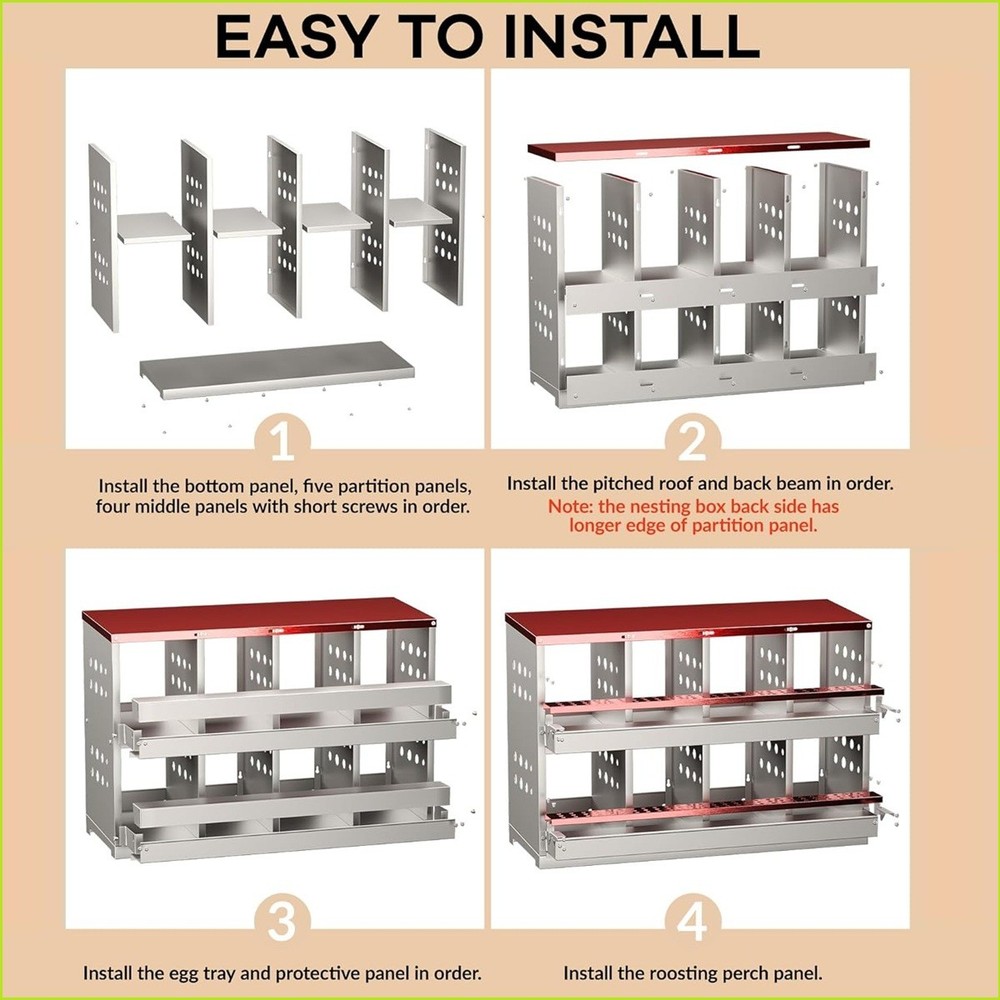 EASY TO INSTALL

1

Install the bottom panel, five partition panels, four middle panels with short screws in order.

2

Install the pitched roof and back beam in order.

Note: the nesting box back side has longer edge of partition panel.

3

Install the egg tray and protective panel in order.

4

Install the roosting perch panel.