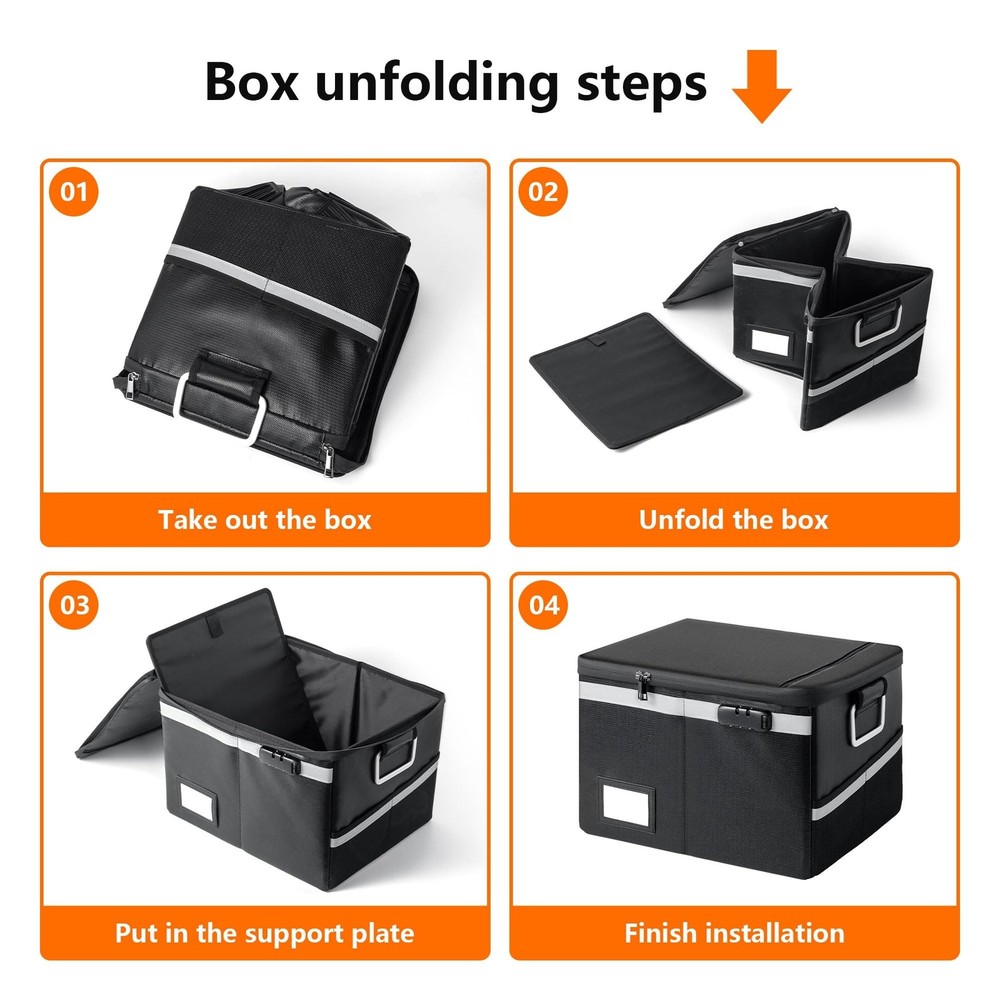 Box unfolding steps

01

Take out the box

02

Unfold the box

03

Put in the support plate

04

Finish installation