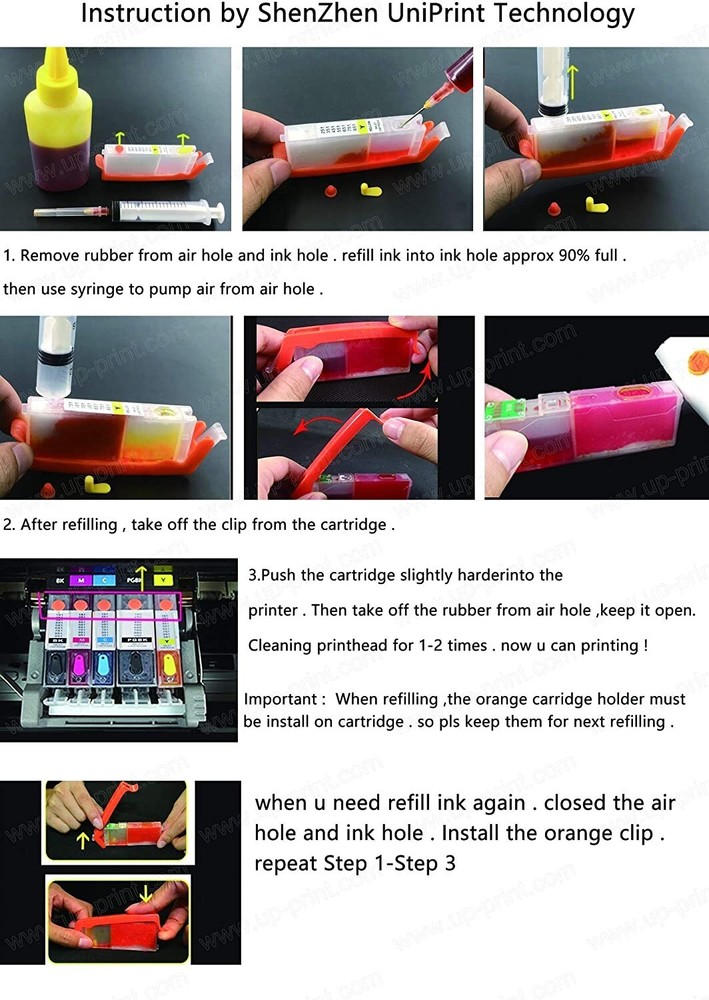 Instruction by ShenZhen UniPrint Technology

1. Remove rubber from air hole and ink hole . refill ink into ink hole approx 90% full .
then use syringe to pump air from air hole .

2. After refilling , take off the clip from the cartridge .

BK M C PGBK Y

3.Push the cartridge slightly harderinto the printer . Then take off the rubber from air hole ,keep it open.

Cleaning printhead for 1-2 times . now u can printing !

Important : When refilling ,the orange carridge holder must be install on cartridge . so pls keep them for next refilling .

when u need refill ink again . closed the air hole and ink hole . Install the orange clip . repeat Step 1-Step 3

www.up-print.com