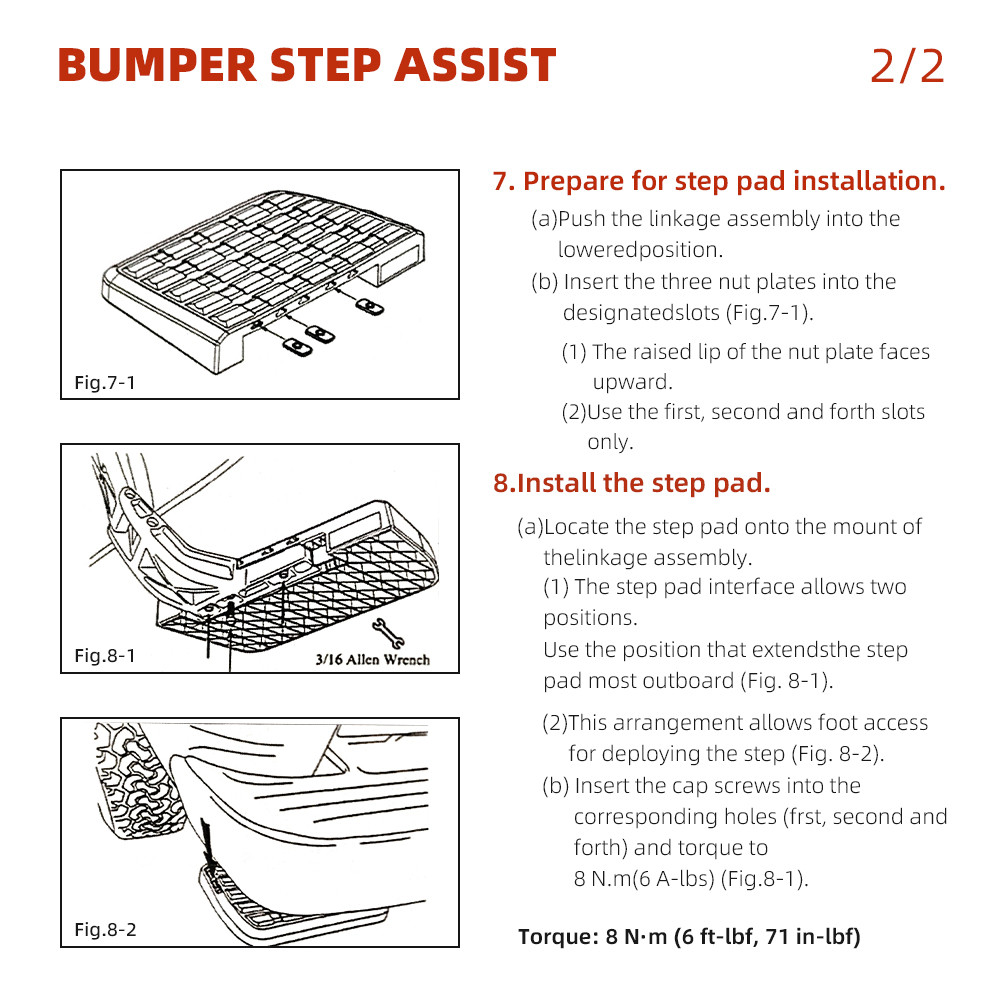 BUMPER STEP ASSIST

2/2

Fig.7-1

Fig.8-1

3/16 Allen Wrench

Fig.8-2

7. Prepare for step pad installation.

(a)Push the linkage assembly into the loweredposition.

(b) Insert the three nut plates into the designatedslots (Fig.7-1).

(1) The raised lip of the nut plate faces upward.

(2)Use the first, second and forth slots only.

8.Install the step pad.

(a)Locate the step pad onto the mount of thelinkage assembly.

(1) The step pad interface allows two positions.

Use the position that extendsthe step pad most outboard (Fig. 8-1).

(2)This arrangement allows foot access for deploying the step (Fig. 8-2).

(b) Insert the cap screws into the corresponding holes (frst, second and forth) and torque to 8 N.m(6 A-lbs) (Fig.8-1).

Torque: 8 N·m (6 ft-lbf, 71 in-lbf)