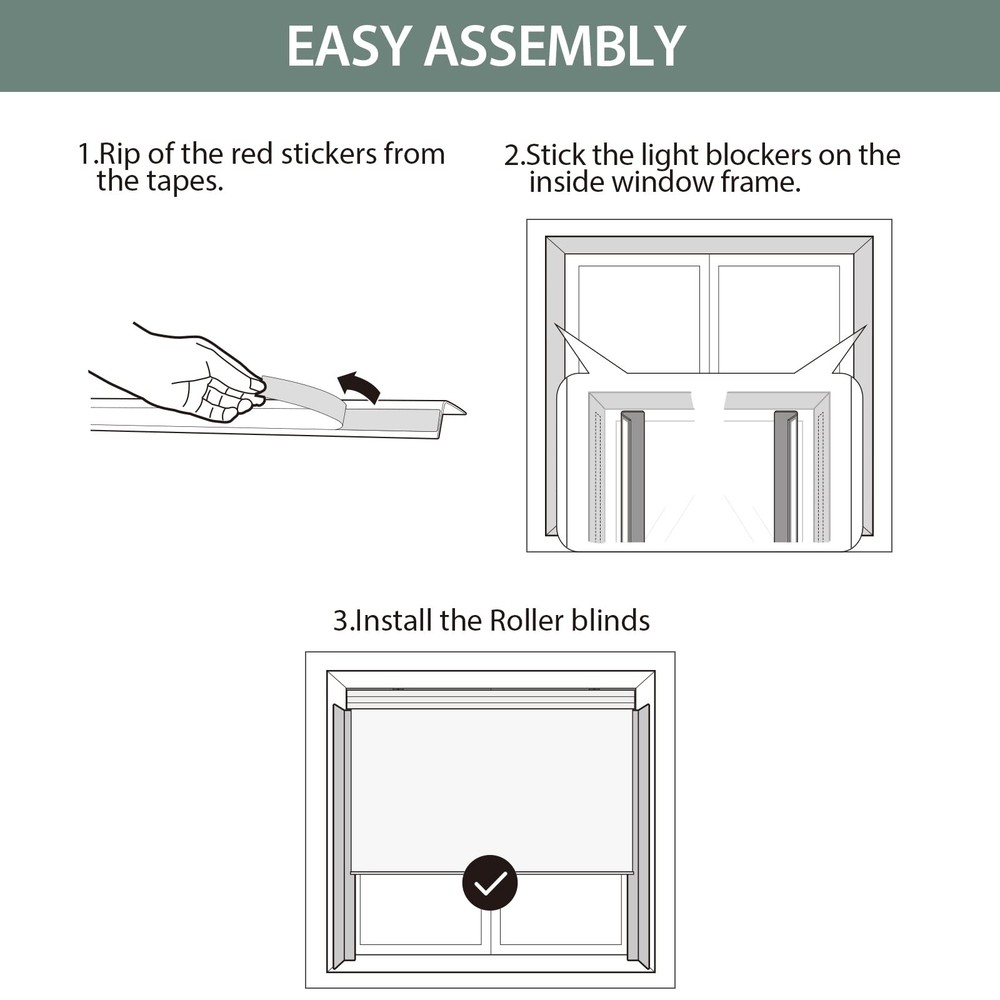 EASY ASSEMBLY

1.Rip of the red stickers from the tapes.

2.Stick the light blockers on the inside window frame.

3.Install the Roller blinds