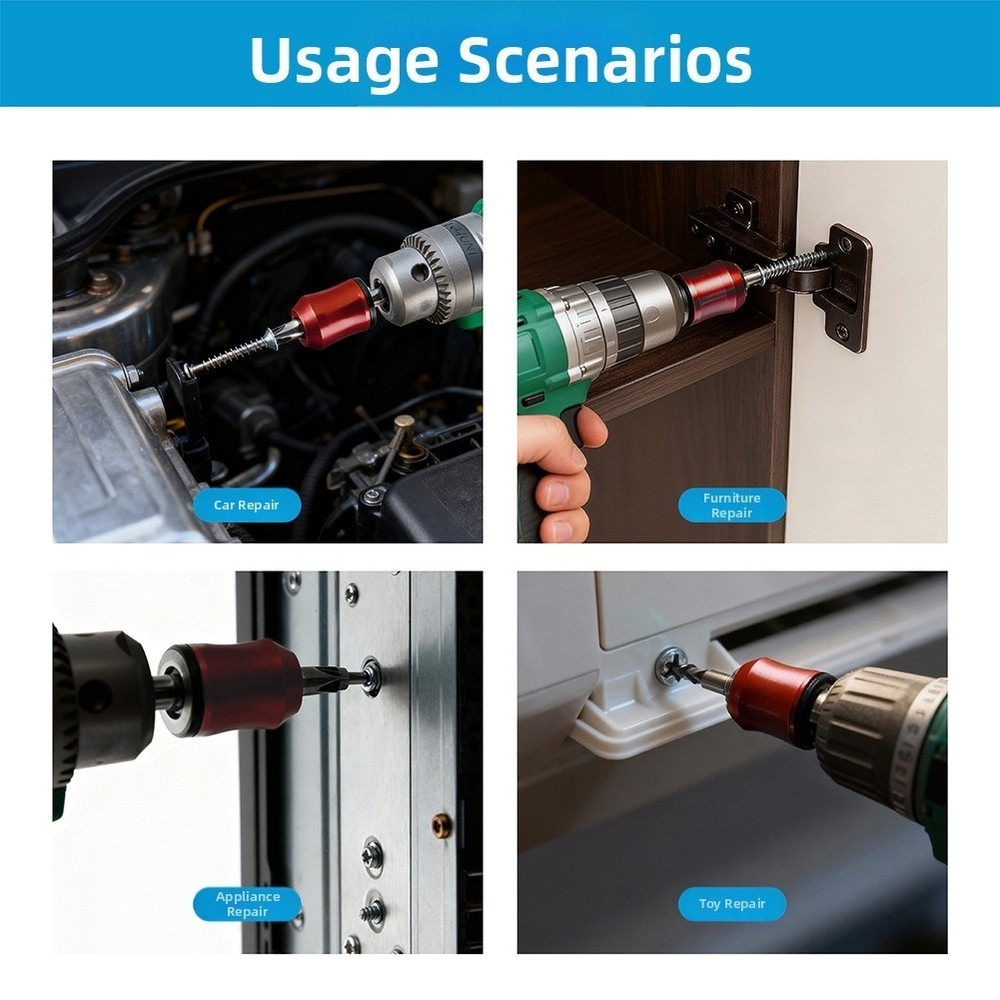 Usage Scenarios

Car Repair

Furniture Repair

Appliance Repair

Toy Repair