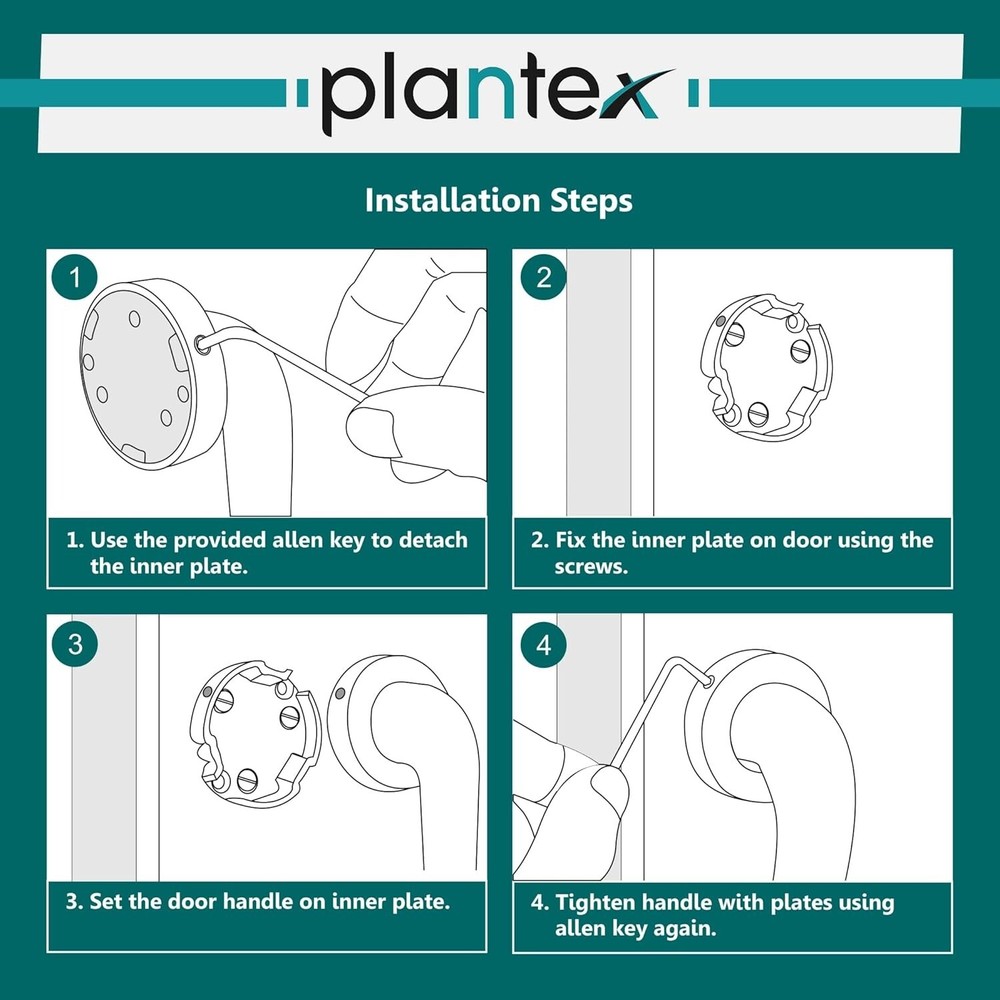 plantex

Installation Steps

1

1. Use the provided allen key to detach the inner plate.

2

2. Fix the inner plate on door using the screws.

3

3. Set the door handle on inner plate.

4

4. Tighten handle with plates using allen key again.