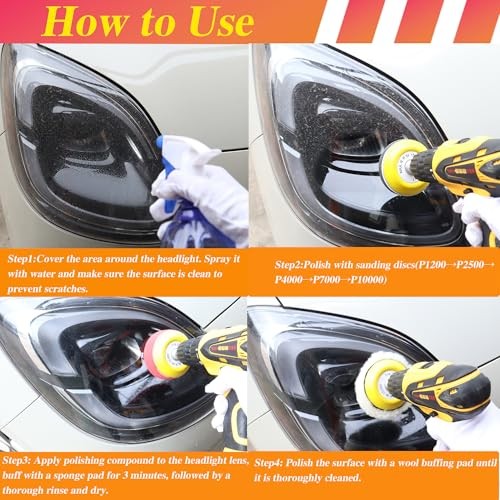 How to Use

Step1:Cover the area around the headlight. Spray it with water and make sure the surface is clean to prevent scratches.

Step2:Polish with sanding discs(P1200→P2500→P4000→P7000→P10000)

Step3: Apply polishing compound to the headlight lens, buff with a sponge pad for 3 minutes, followed by a thorough rinse and dry.

Step4: Polish the surface with a wool buffing pad until it is thoroughly cleaned.