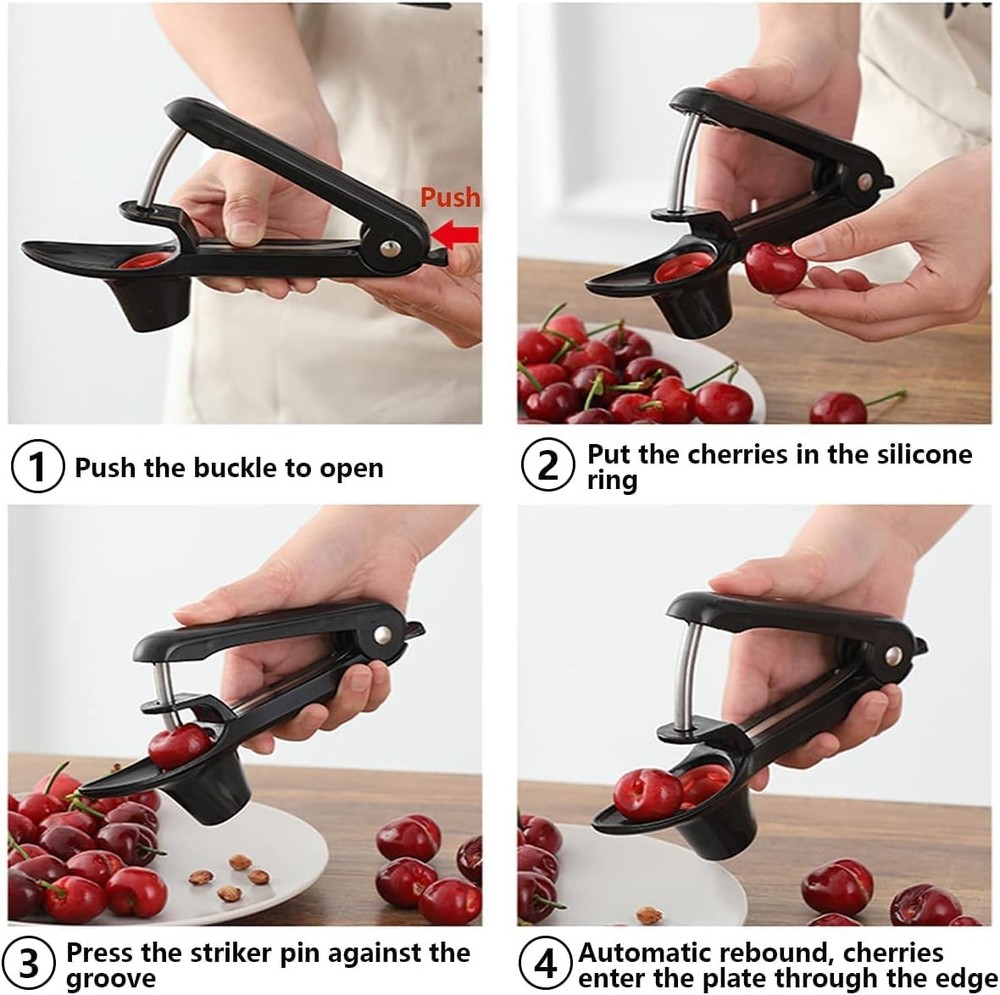 Push

1 Push the buckle to open

2 Put the cherries in the silicone ring

3 Press the striker pin against the groove

4 Automatic rebound, cherries enter the plate through the edge