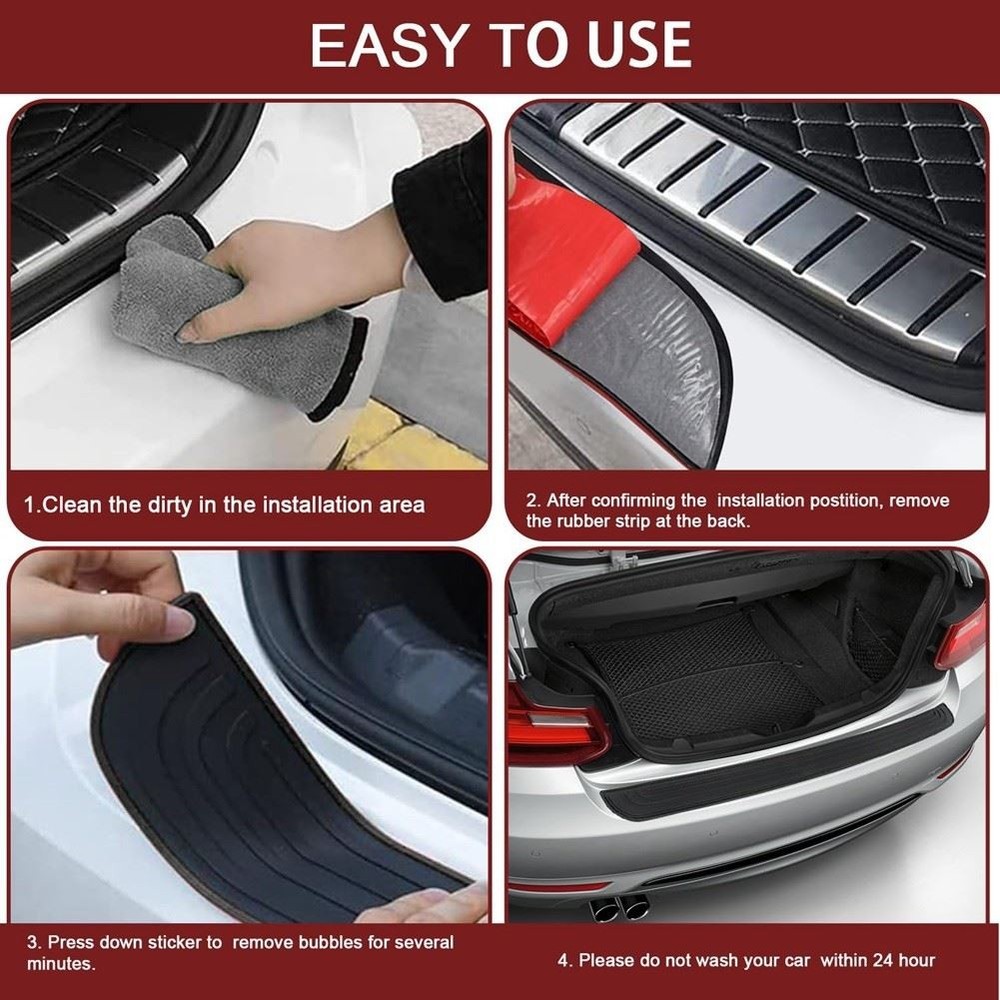 EASY TO USE

1.Clean the dirty in the installation area

2. After confirming the installation postition, remove the rubber strip at the back.

3. Press down sticker to remove bubbles for several minutes.

4. Please do not wash your car within 24 hour