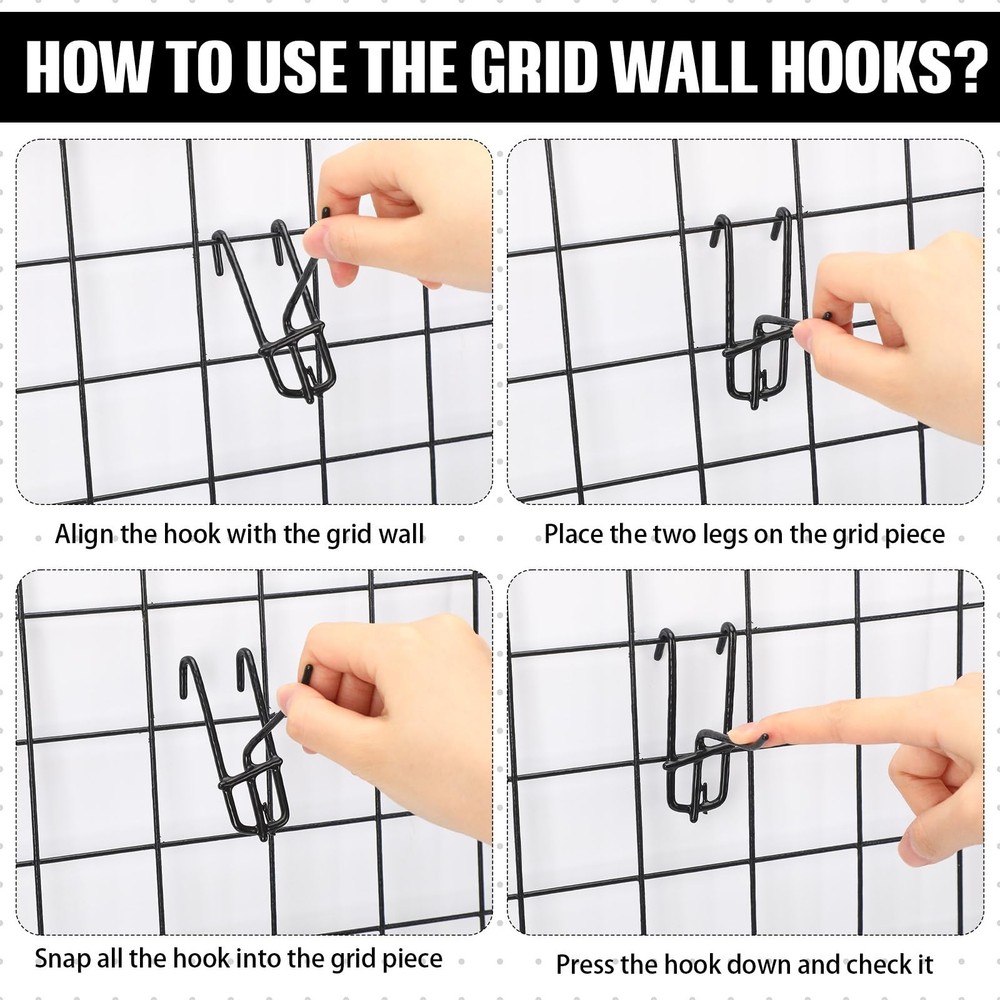 HOW TO USE THE GRID WALL HOOKS?

Align the hook with the grid wall

Place the two legs on the grid piece

Snap all the hook into the grid piece

Press the hook down and check it