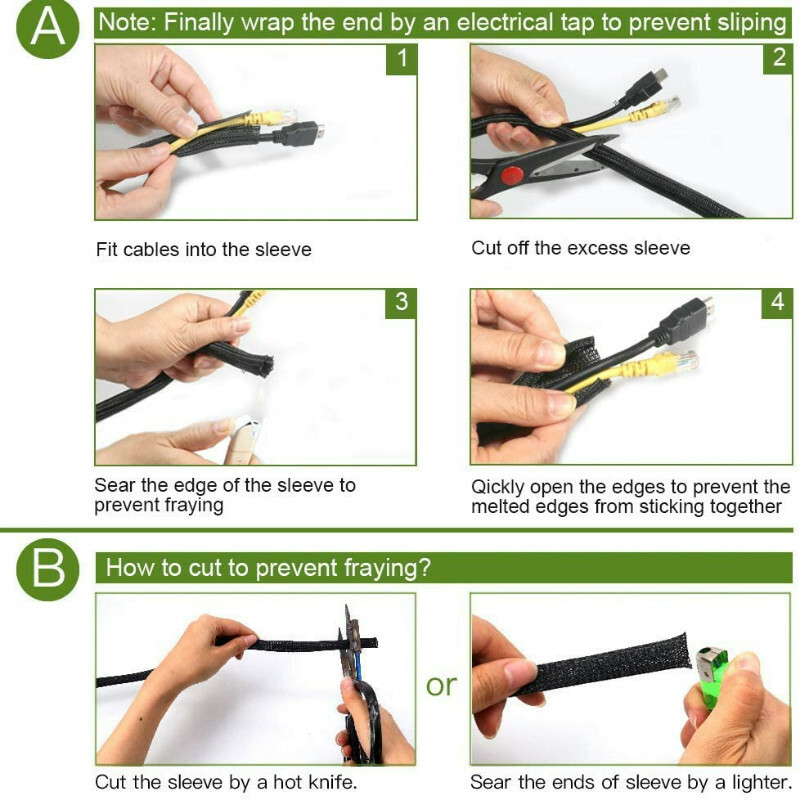 A

Note: Finally wrap the end by an electrical tap to prevent sliping

1

Fit cables into the sleeve

2

Cut off the excess sleeve

3

Sear the edge of the sleeve to prevent fraying

4

Qickly open the edges to prevent the melted edges from sticking together

B

How to cut to prevent fraying?

Cut the sleeve by a hot knife.

or

Sear the ends of sleeve by a lighter.