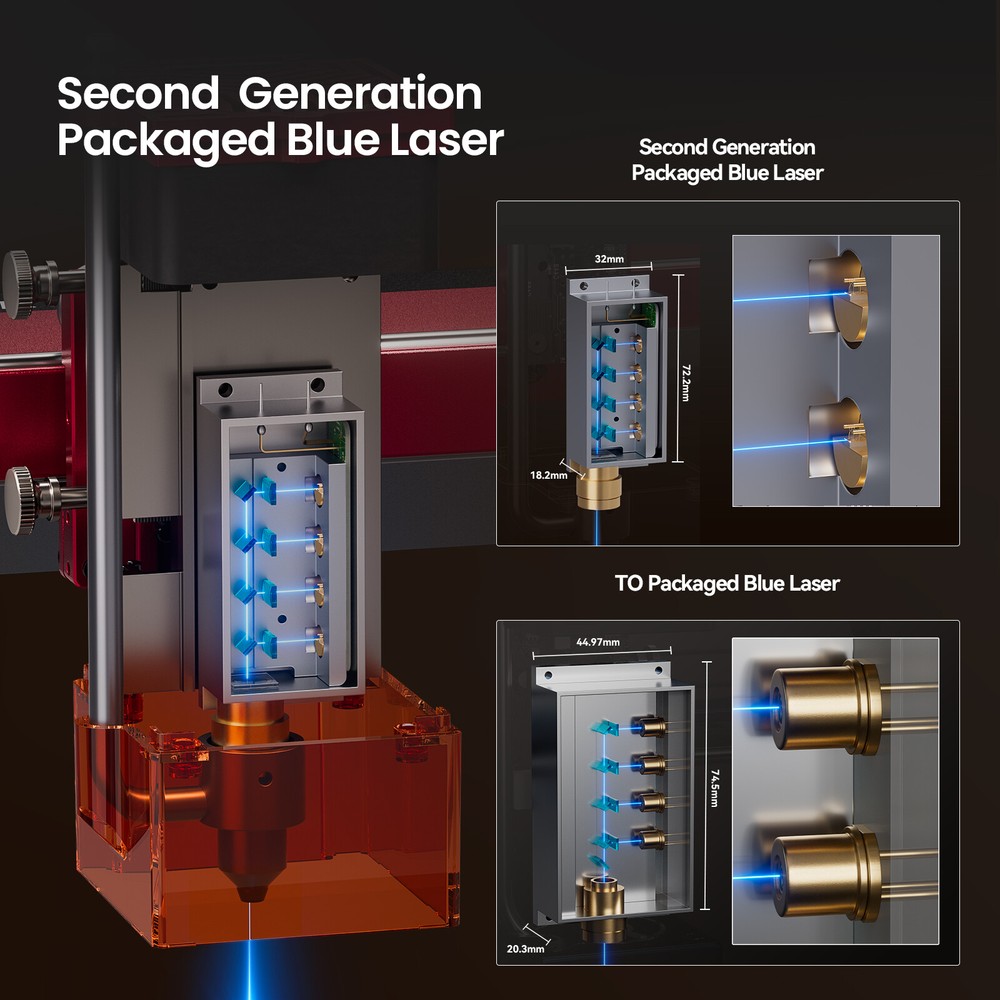 Second Generation
Packaged Blue Laser

Second Generation
Packaged Blue Laser

32mm

72.2mm

18.2mm

TO Packaged Blue Laser

44.97mm

74.5mm

20.3mm