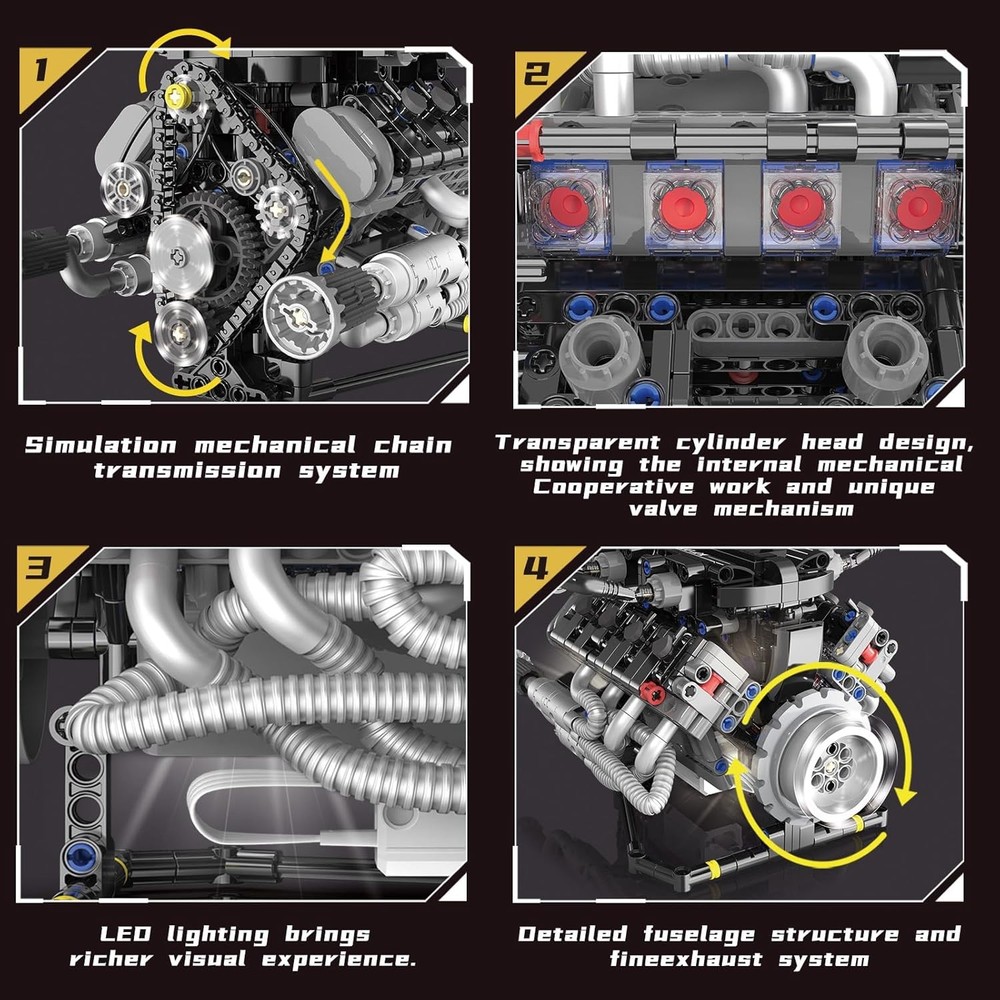 1

Simulation mechanical chain transmission system

2

Transparent cylinder head design, showing the internal mechanical Cooperative work and unique valve mechanism

3

LED lighting brings richer visual experience.

4

Detailed fuselage structure and fineexhaust system