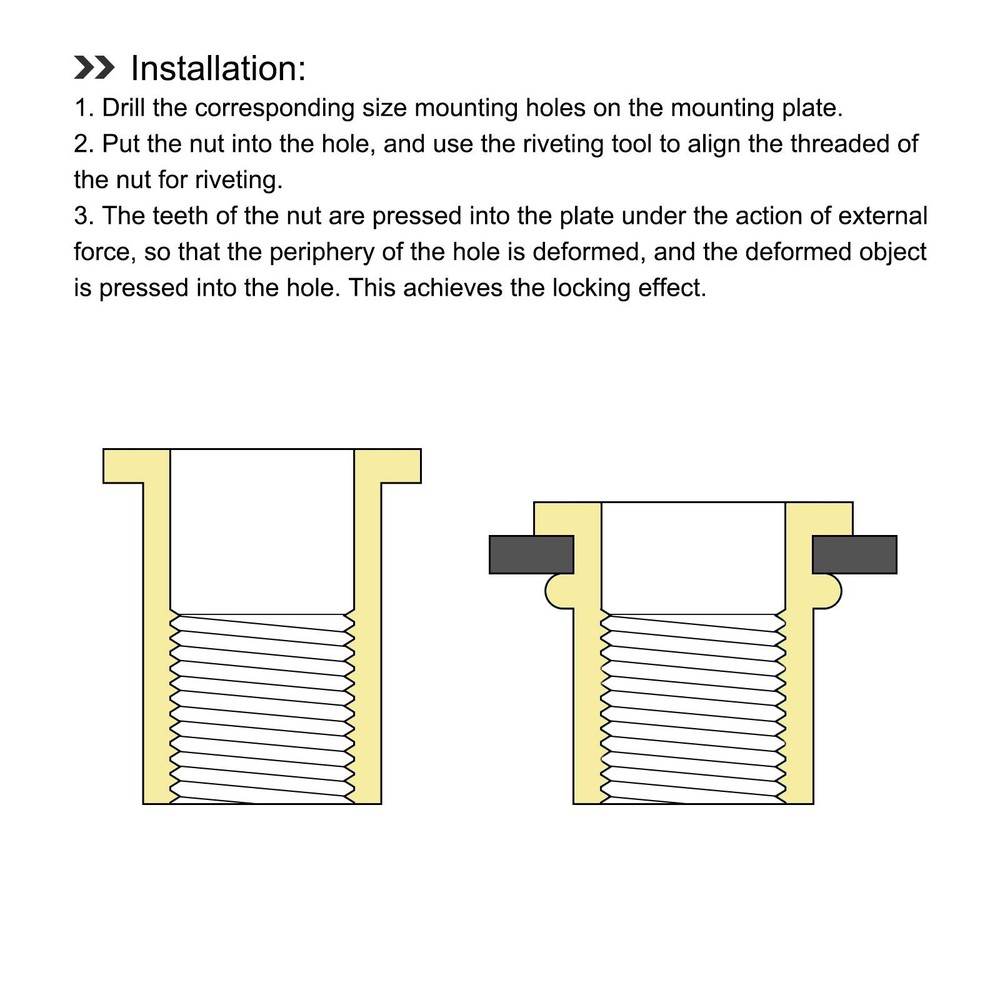 Installation:

1. Drill the corresponding size mounting holes on the mounting plate.
2. Put the nut into the hole, and use the riveting tool to align the threaded of the nut for riveting.
3. The teeth of the nut are pressed into the plate under the action of external force, so that the periphery of the hole is deformed, and the deformed object is pressed into the hole. This achieves the locking effect.