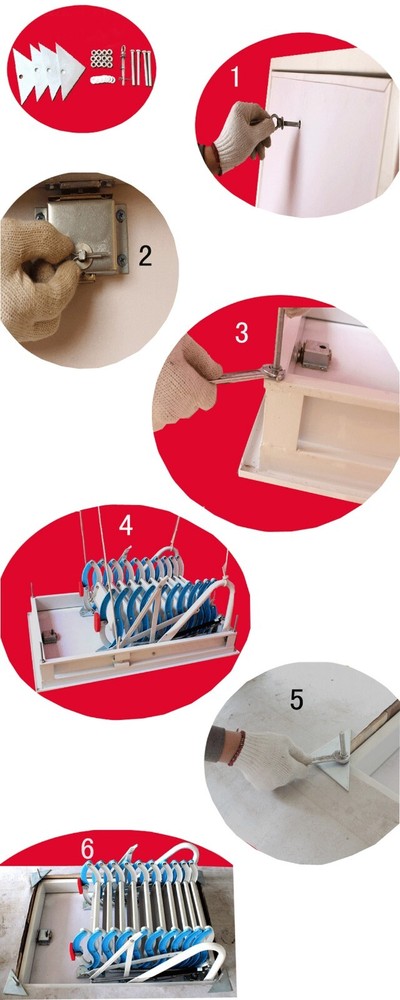 1

2

3

4

5

6