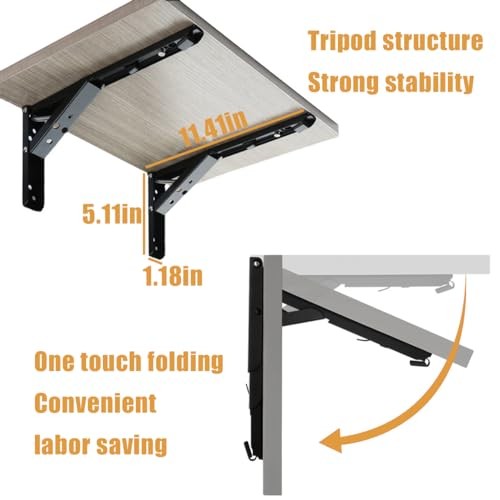 Tripod structure
Strong stability

11.41in

5.11in

1.18in

One touch folding
Convenient
labor saving