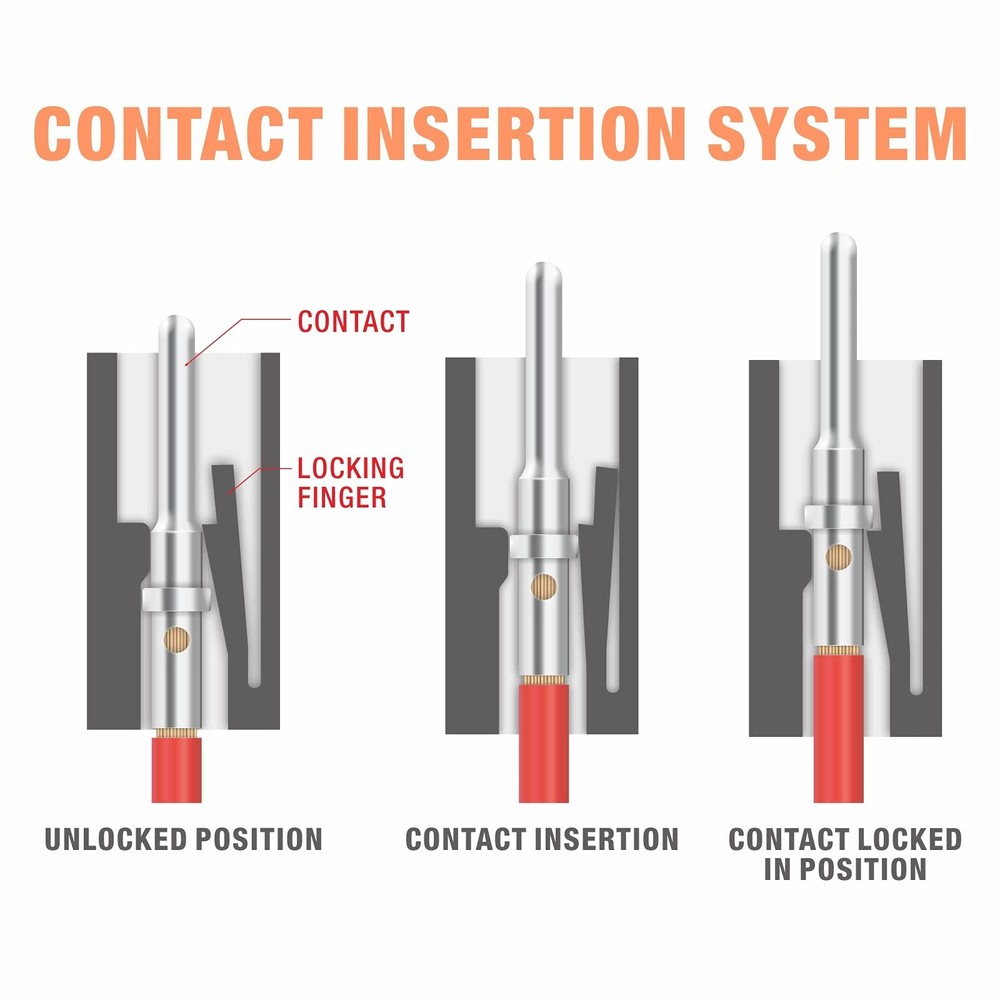 CONTACT INSERTION SYSTEM

CONTACT

LOCKING FINGER

UNLOCKED POSITION

CONTACT INSERTION

CONTACT LOCKED IN POSITION