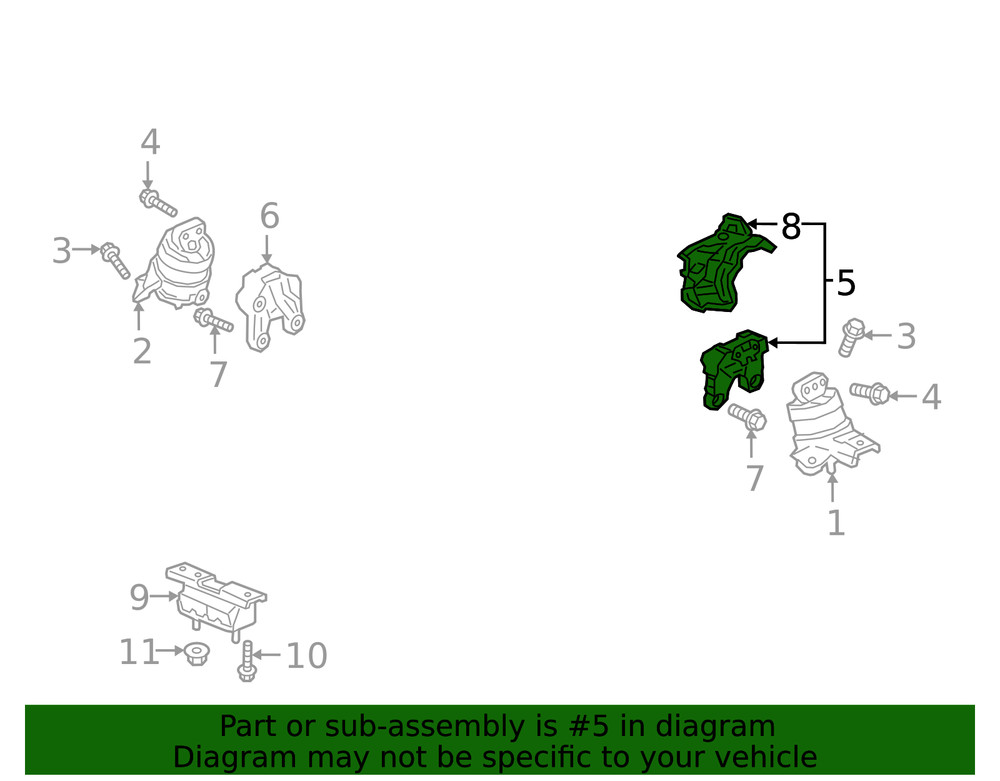 4
3
6
2
7
8
5
3
4
7
1
9
11
10

Part or sub-assembly is #5 in diagram
Diagram may not be specific to your vehicle