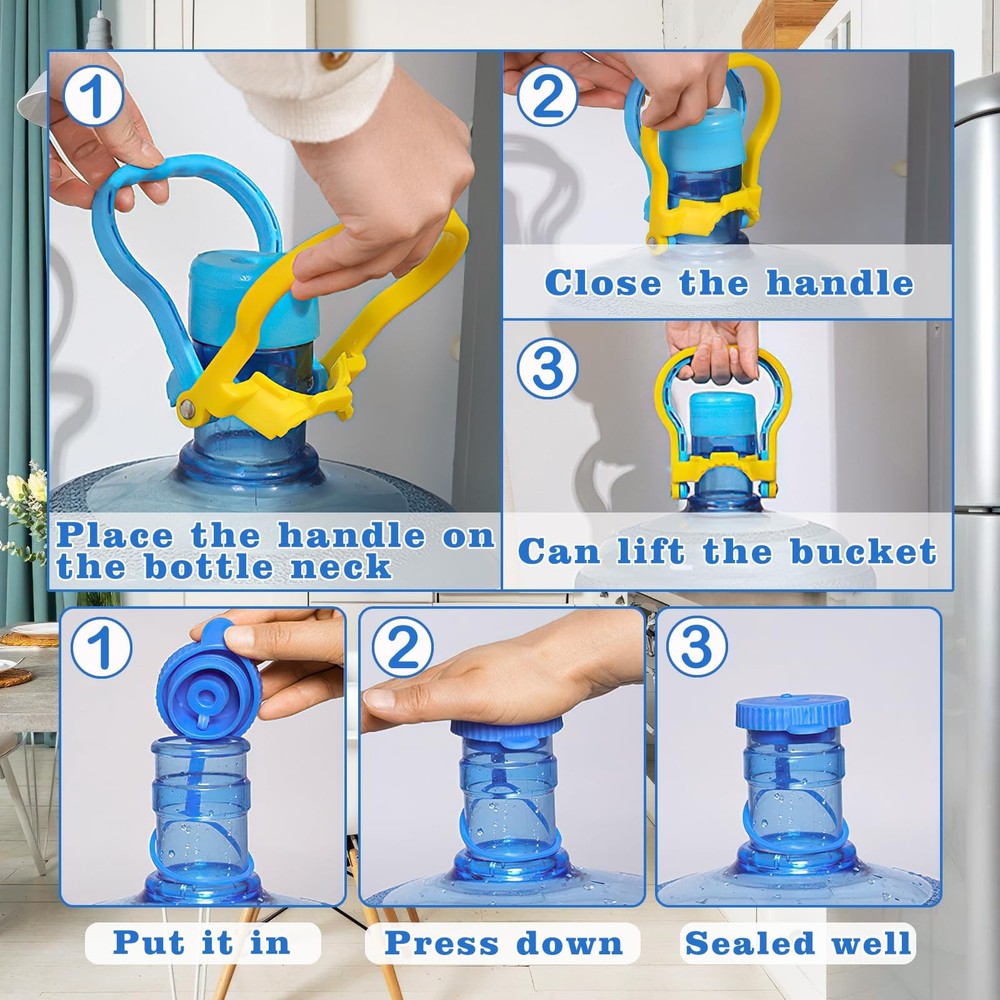 1

Place the handle on the bottle neck

2

Close the handle

3

Can lift the bucket

1

Put it in

2

Press down

3

Sealed well