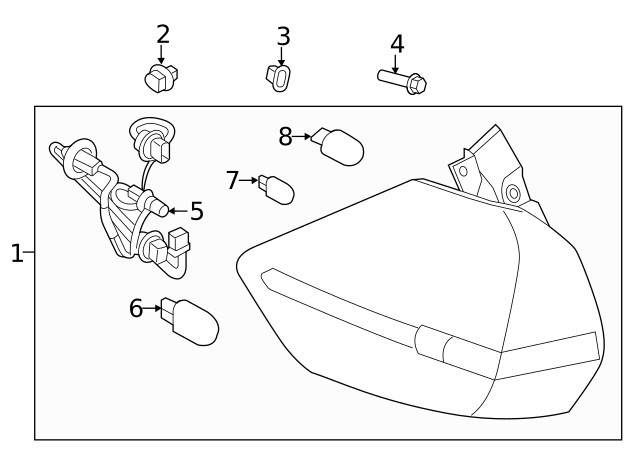 2
3
4
8
7
5
1
6