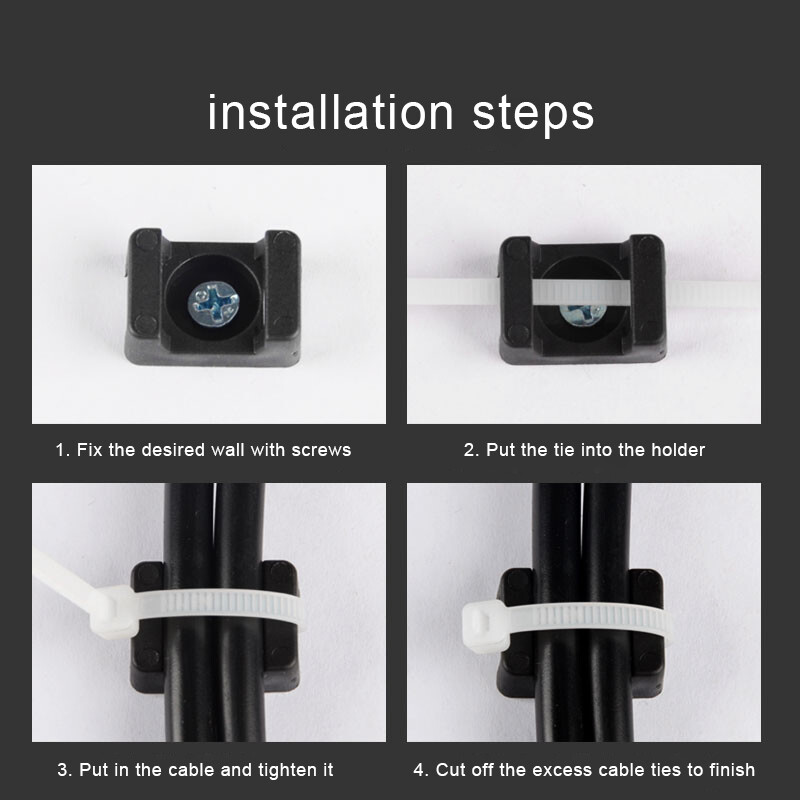 installation steps

1. Fix the desired wall with screws

2. Put the tie into the holder

3. Put in the cable and tighten it

4. Cut off the excess cable ties to finish