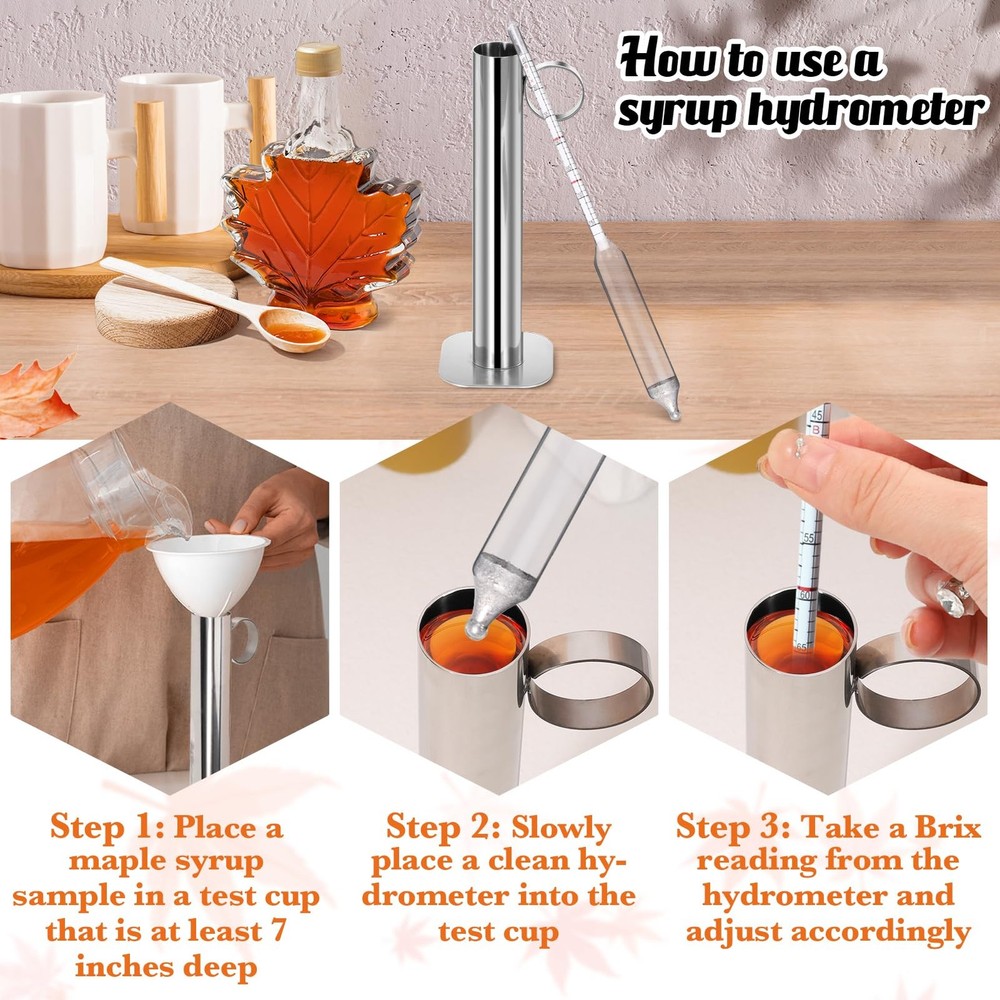 How to use a syrup hydrometer

45
B
55
60
65

Step 1: Place a maple syrup sample in a test cup that is at least 7 inches deep

Step 2: Slowly place a clean hydrometer into the test cup

Step 3: Take a Brix reading from the hydrometer and adjust accordingly