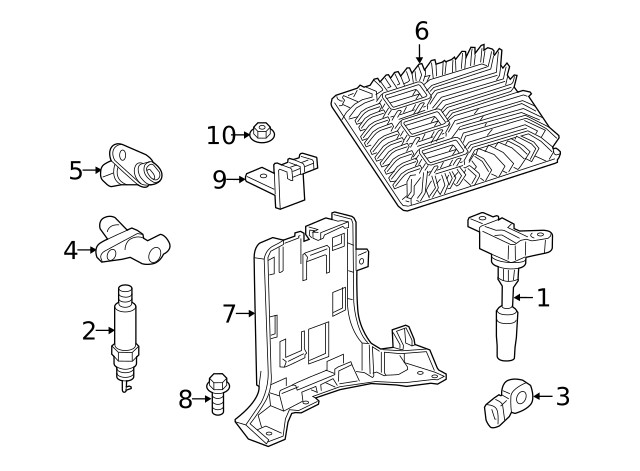 6
10
5
9
4
1
7
2
8
3