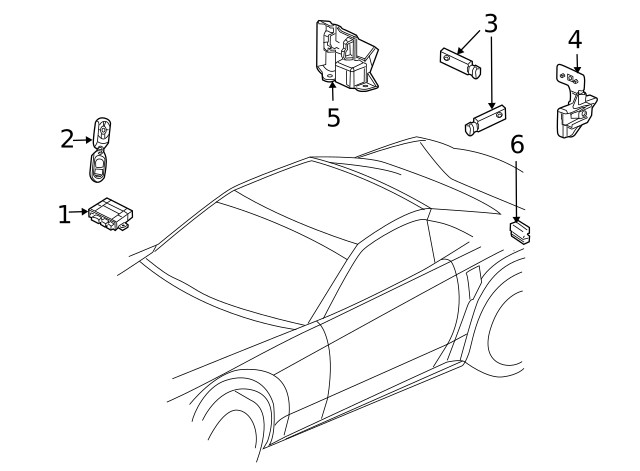 5
3
4
2
6
1