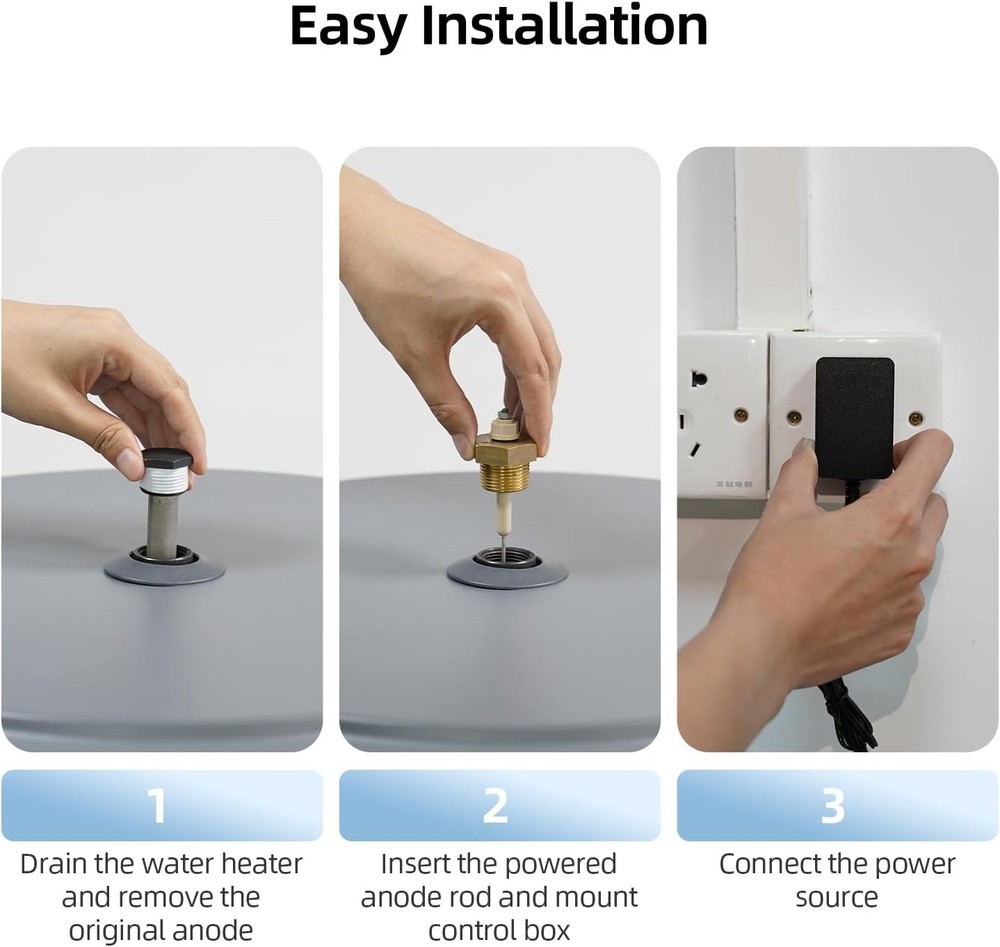 Easy Installation

1
Drain the water heater and remove the original anode

2
Insert the powered anode rod and mount control box

3
Connect the power source