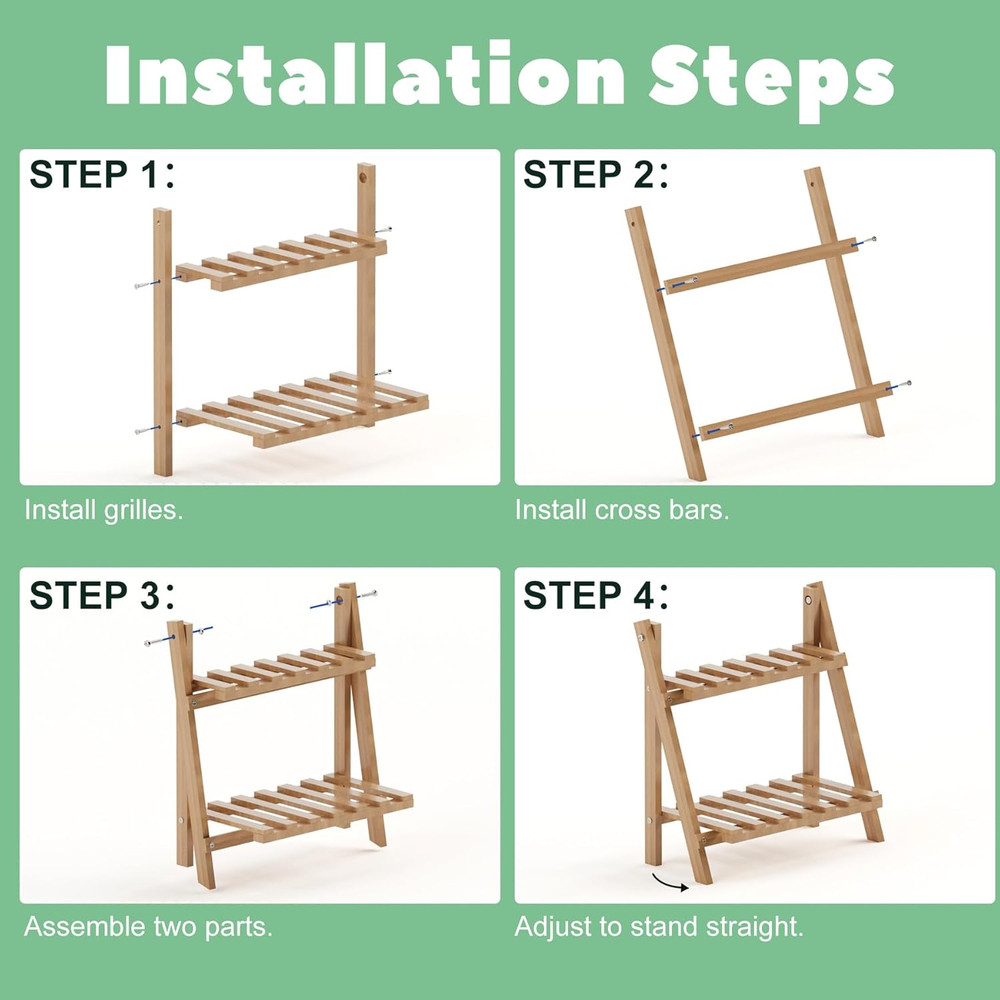 Installation Steps

STEP 1:

Install grilles.

STEP 2:

Install cross bars.

STEP 3:

Assemble two parts.

STEP 4:

Adjust to stand straight.