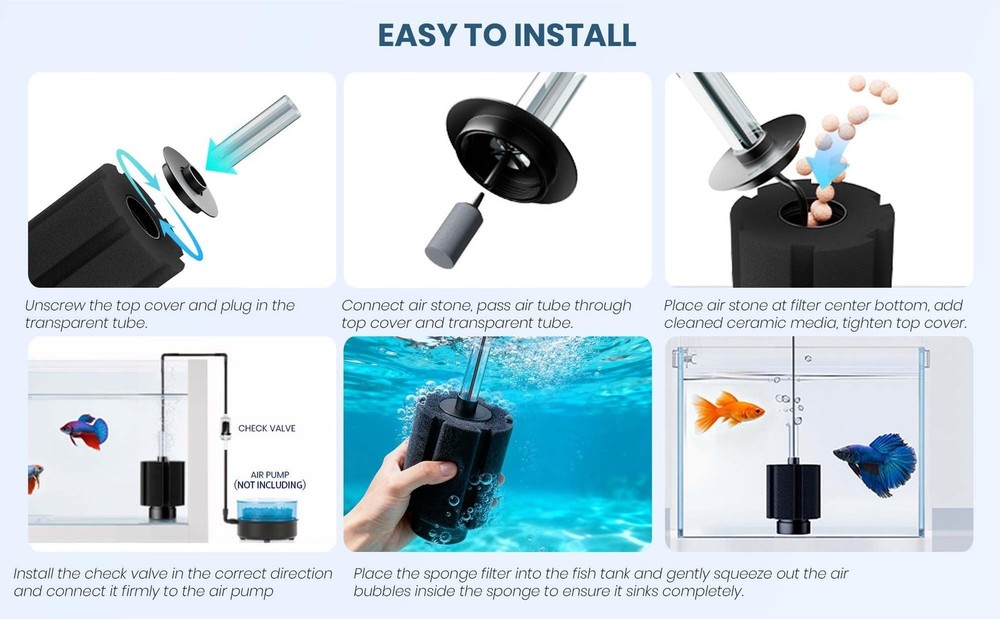 EASY TO INSTALL

Unscrew the top cover and plug in the transparent tube.

Connect air stone, pass air tube through top cover and transparent tube.

Place air stone at filter center bottom, add cleaned ceramic media, tighten top cover.

CHECK VALVE

AIR PUMP (NOT INCLUDING)

Install the check valve in the correct direction and connect it firmly to the air pump

Place the sponge filter into the fish tank and gently squeeze out the air bubbles inside the sponge to ensure it sinks completely.