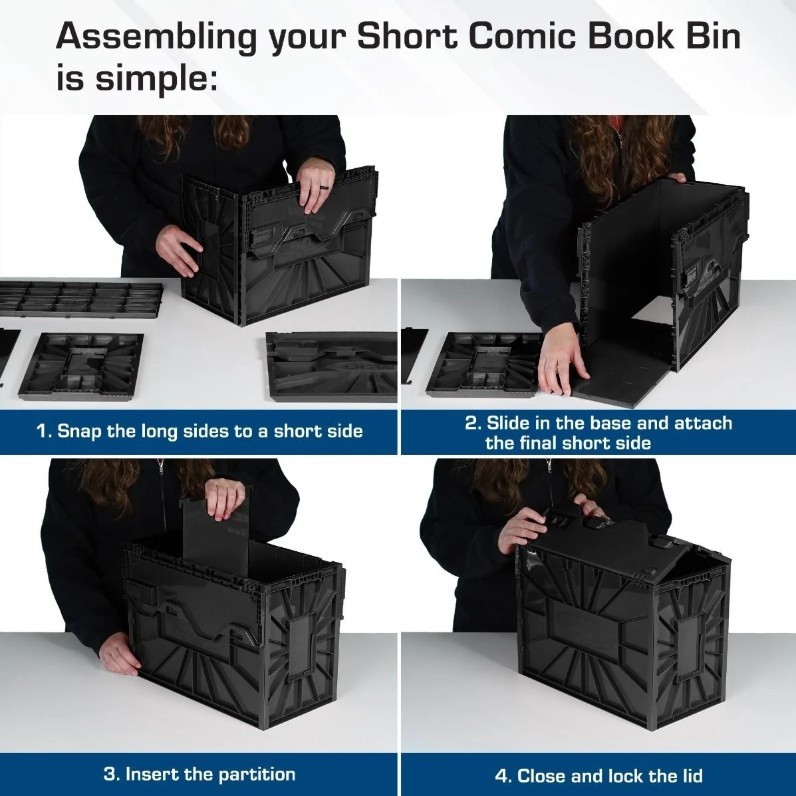 Assembling your Short Comic Book Bin is simple:

1. Snap the long sides to a short side

2. Slide in the base and attach the final short side

3. Insert the partition

4. Close and lock the lid