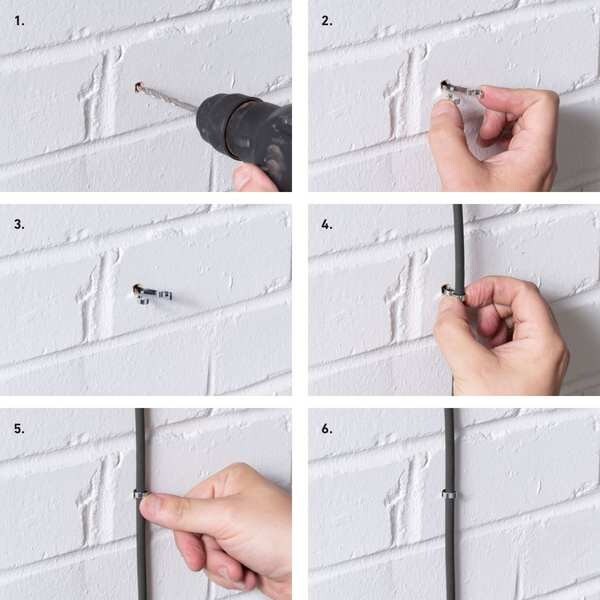 1.

2.

3.

4.

5.

6.