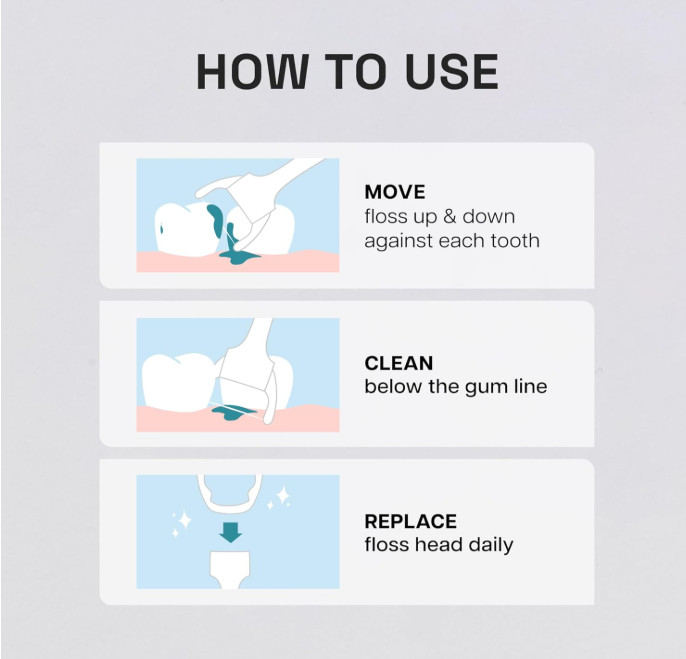 HOW TO USE

MOVE
floss up & down against each tooth

CLEAN
below the gum line

REPLACE
floss head daily