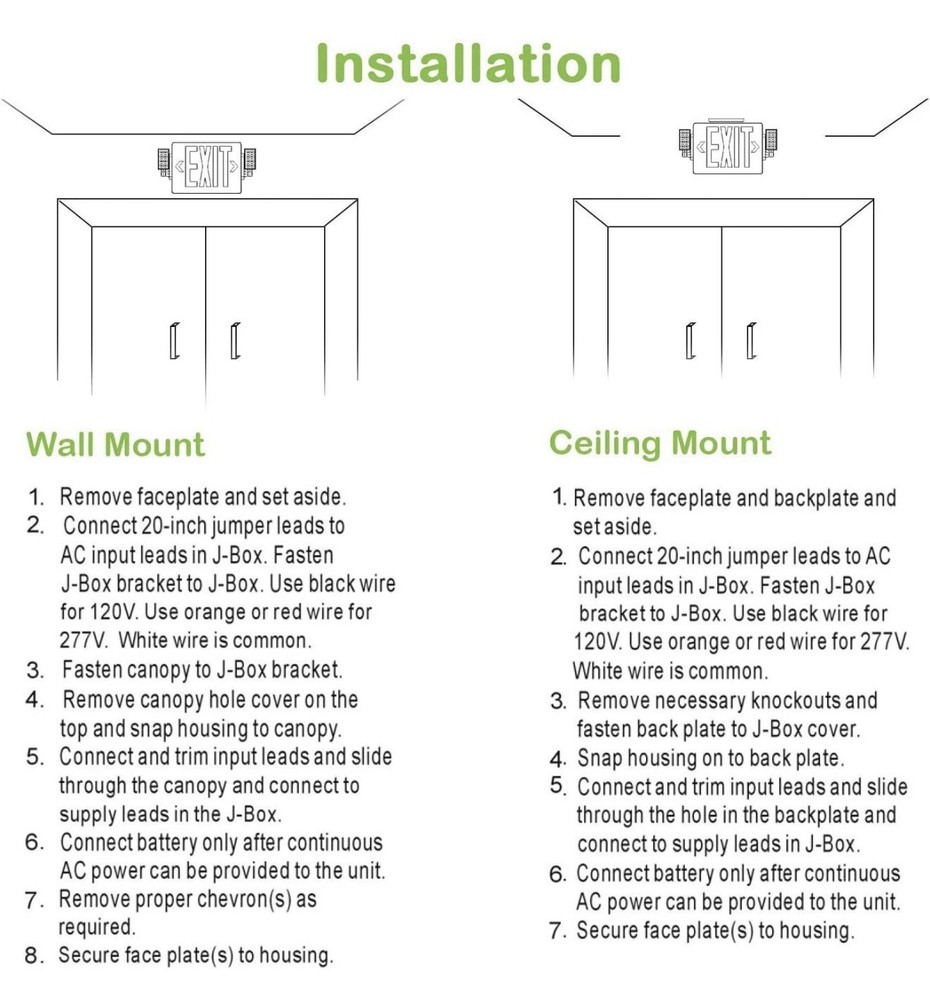 Installation

EXIT

EXIT

Wall Mount

1. Remove faceplate and set aside.
2. Connect 20-inch jumper leads to AC input leads in J-Box. Fasten J-Box bracket to J-Box. Use black wire for 120V. Use orange or red wire for 277V. White wire is common.
3. Fasten canopy to J-Box bracket.
4. Remove canopy hole cover on the top and snap housing to canopy.
5. Connect and trim input leads and slide through the canopy and connect to supply leads in the J-Box.
6. Connect battery only after continuous AC power can be provided to the unit.
7. Remove proper chevron(s) as required.
8. Secure face plate(s) to housing.

Ceiling Mount

1. Remove faceplate and backplate and set aside.
2. Connect 20-inch jumper leads to AC input leads in J-Box. Fasten J-Box bracket to J-Box. Use black wire for 120V. Use orange or red wire for 277V. White wire is common.
3. Remove necessary knockouts and fasten back plate to J-Box cover.
4. Snap housing on to back plate.
5. Connect and trim input leads and slide through the hole in the backplate and connect to supply leads in J-Box.
6. Connect battery only after continuous AC power can be provided to the unit.
7. Secure face plate(s) to housing.