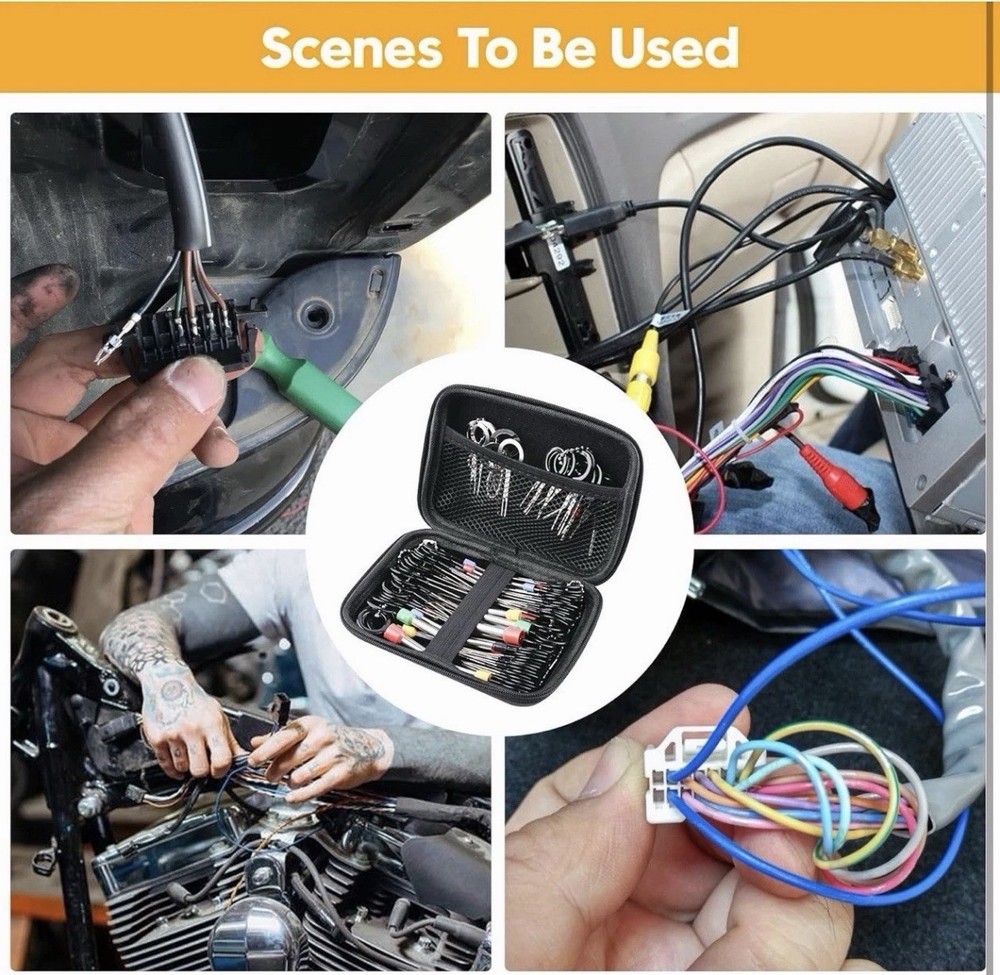 Scenes To Be Used