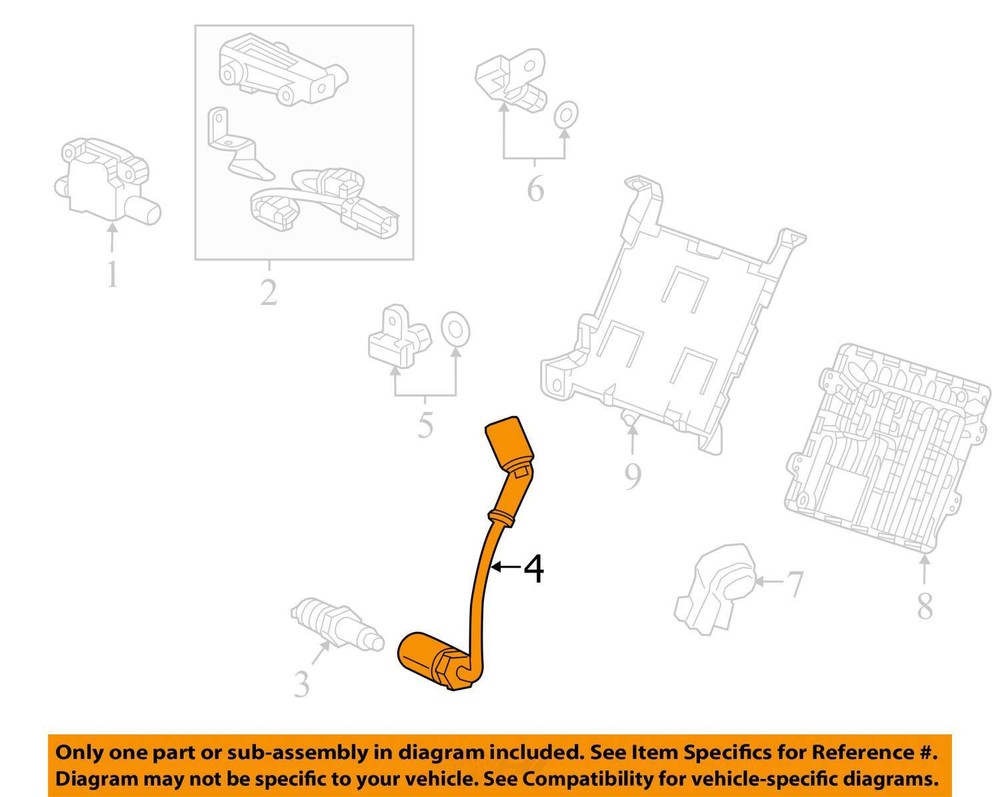 1

2

6

5

9

4

3

7

8

Only one part or sub-assembly in diagram included. See Item Specifics for Reference #.
Diagram may not be specific to your vehicle. See Compatibility for vehicle-specific diagrams.