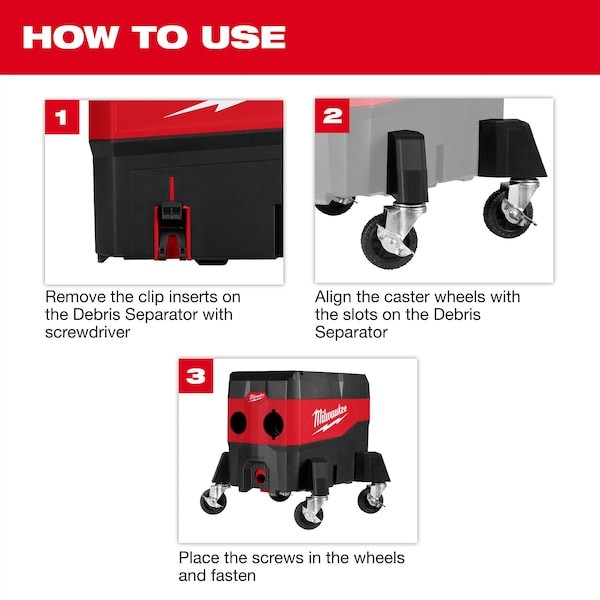 HOW TO USE

1

Remove the clip inserts on the Debris Separator with screwdriver

2

Align the caster wheels with the slots on the Debris Separator

3

Milwaukee

Milwaukee

Place the screws in the wheels and fasten