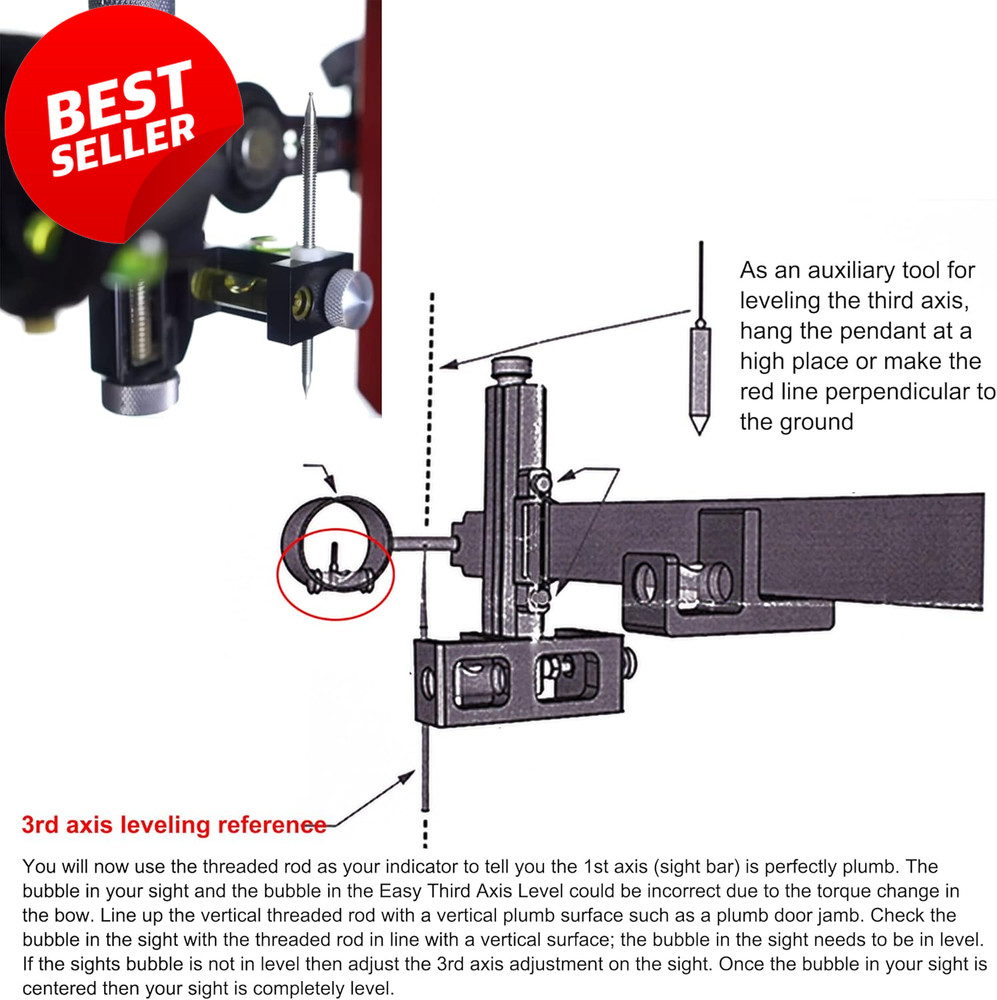 BEST SELLER

As an auxiliary tool for leveling the third axis, hang the pendant at a high place or make the red line perpendicular to the ground

3rd axis leveling reference

You will now use the threaded rod as your indicator to tell you the 1st axis (sight bar) is perfectly plumb. The bubble in your sight and the bubble in the Easy Third Axis Level could be incorrect due to the torque change in the bow. Line up the vertical threaded rod with a vertical plumb surface such as a plumb door jamb. Check the bubble in the sight with the threaded rod in line with a vertical surface; the bubble in the sight needs to be in level. If the sights bubble is not in level then adjust the 3rd axis adjustment on the sight. Once the bubble in your sight is centered then your sight is completely level.