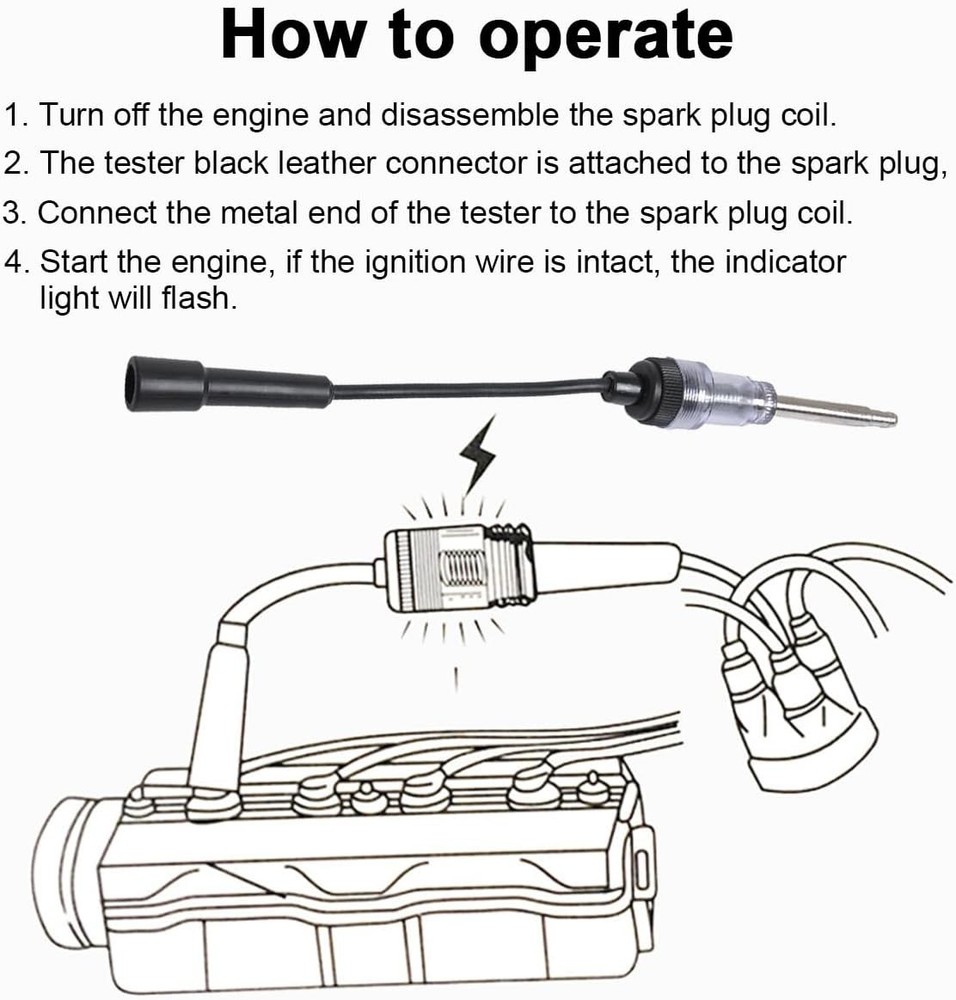 How to operate

1. Turn off the engine and disassemble the spark plug coil.
2. The tester black leather connector is attached to the spark plug,
3. Connect the metal end of the tester to the spark plug coil.
4. Start the engine, if the ignition wire is intact, the indicator light will flash.