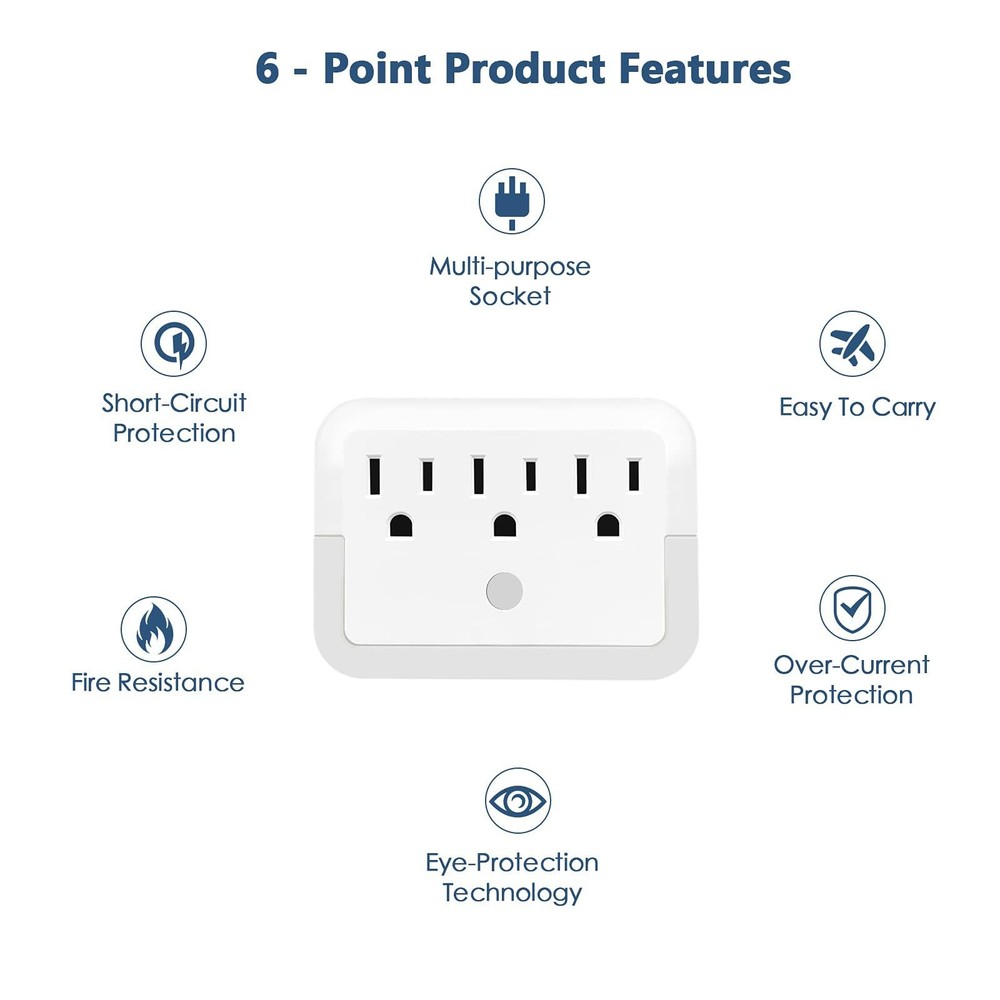 6 - Point Product Features

Multi-purpose Socket

Short-Circuit Protection

Easy To Carry

Fire Resistance

Over-Current Protection

Eye-Protection Technology