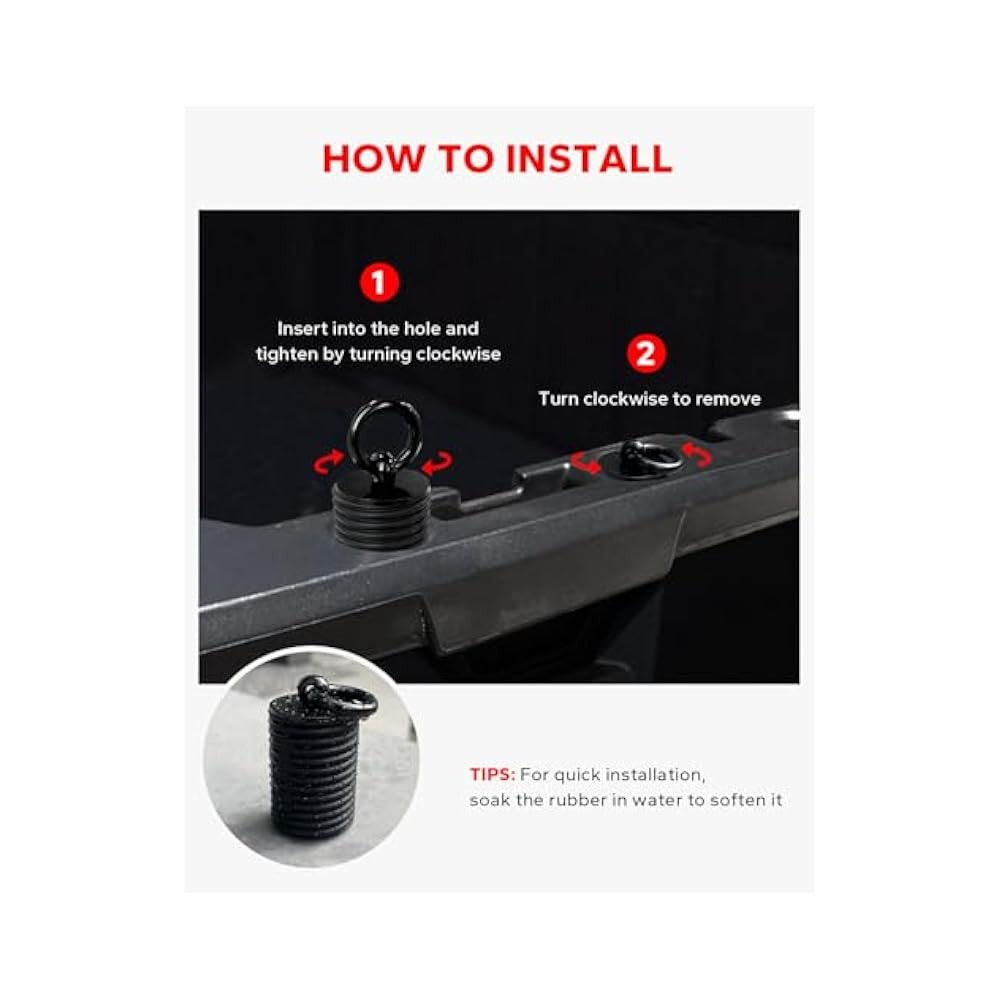 HOW TO INSTALL

1
Insert into the hole and tighten by turning clockwise

2
Turn clockwise to remove

TIPS: For quick installation, soak the rubber in water to soften it