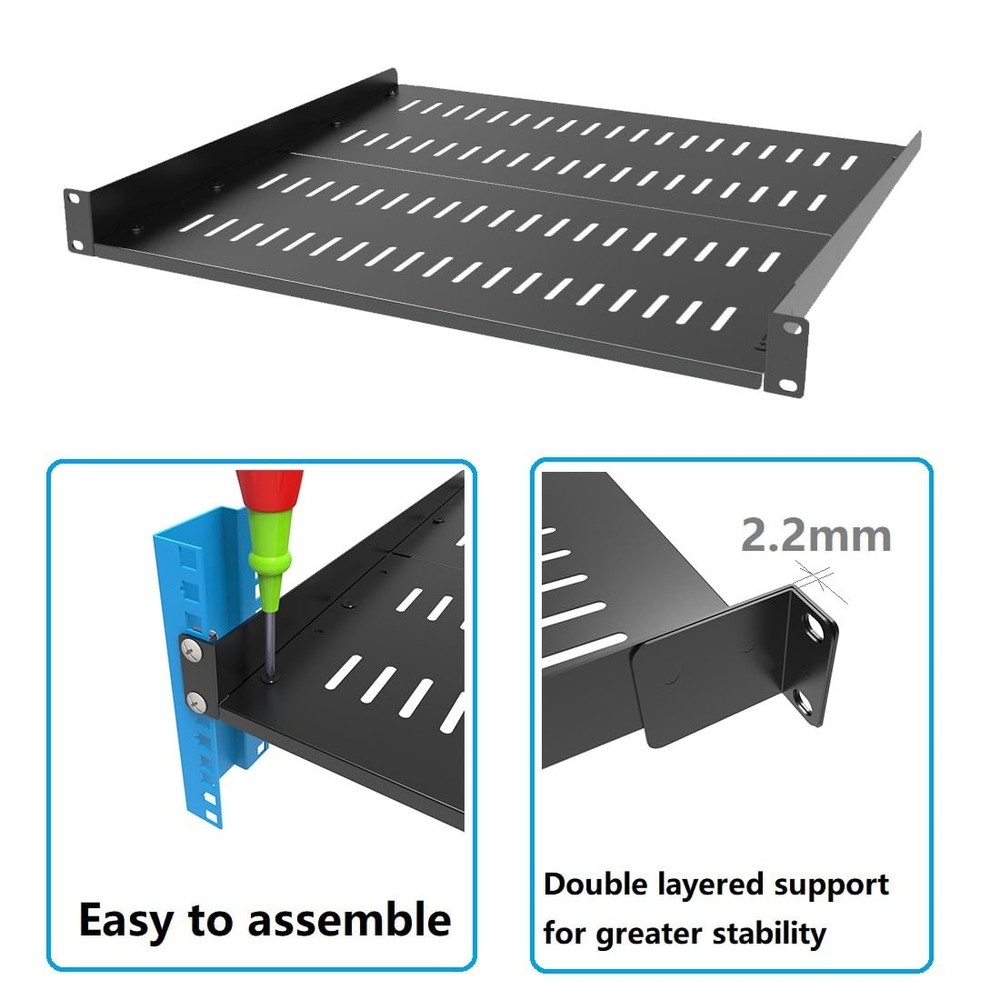 Easy to assemble

2.2mm

Double layered support for greater stability