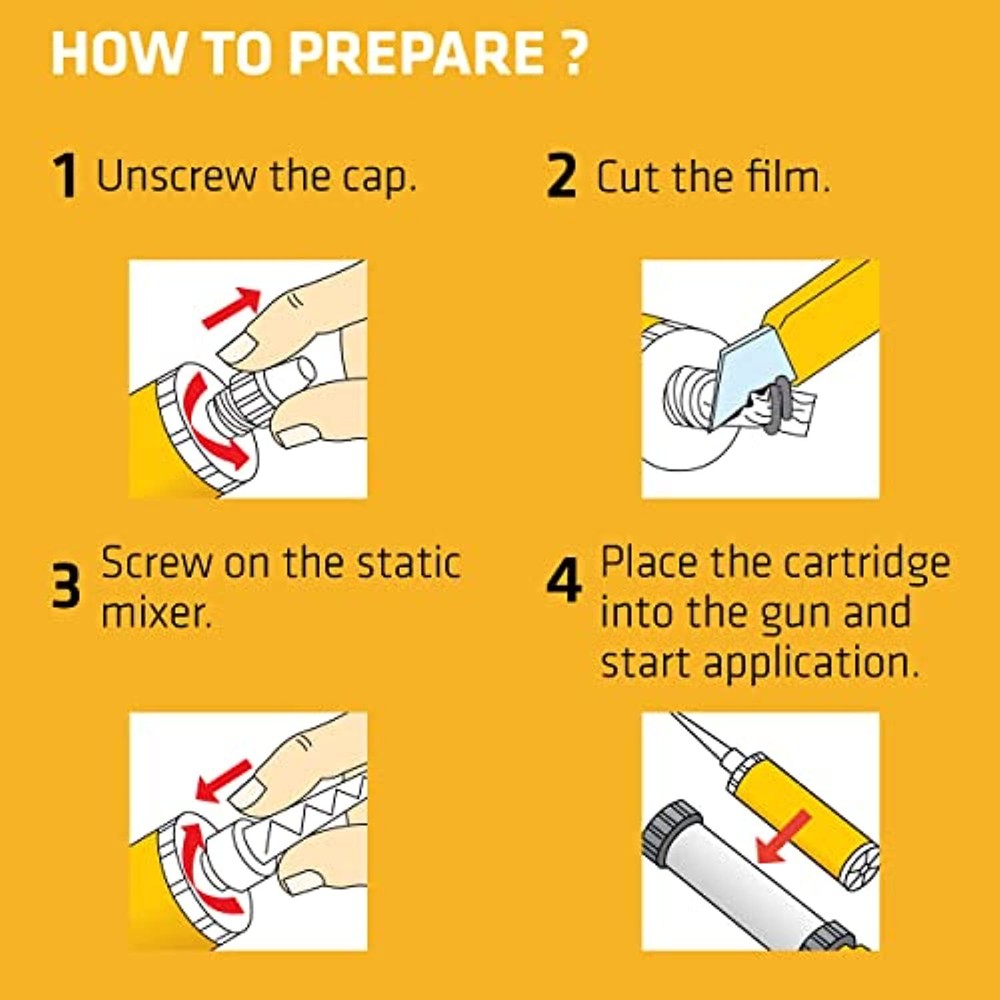 HOW TO PREPARE ?

1 Unscrew the cap.

2 Cut the film.

3 Screw on the static mixer.

4 Place the cartridge into the gun and start application.